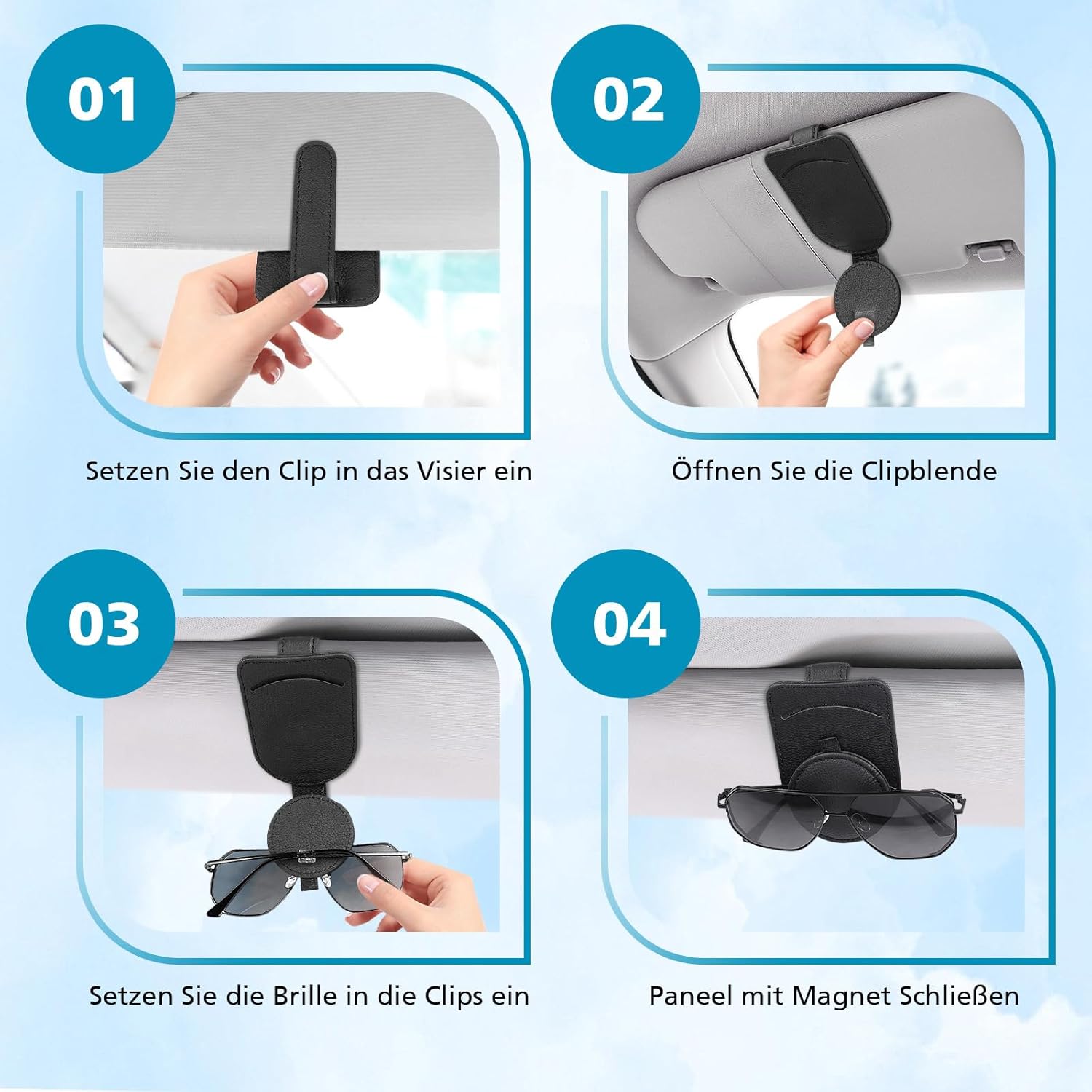 01

Setzen Sie den Clip in das Visier ein

02

Öffnen Sie die Clipblende

03

Setzen Sie die Brille in die Clips ein

04

Paneel mit Magnet Schließen