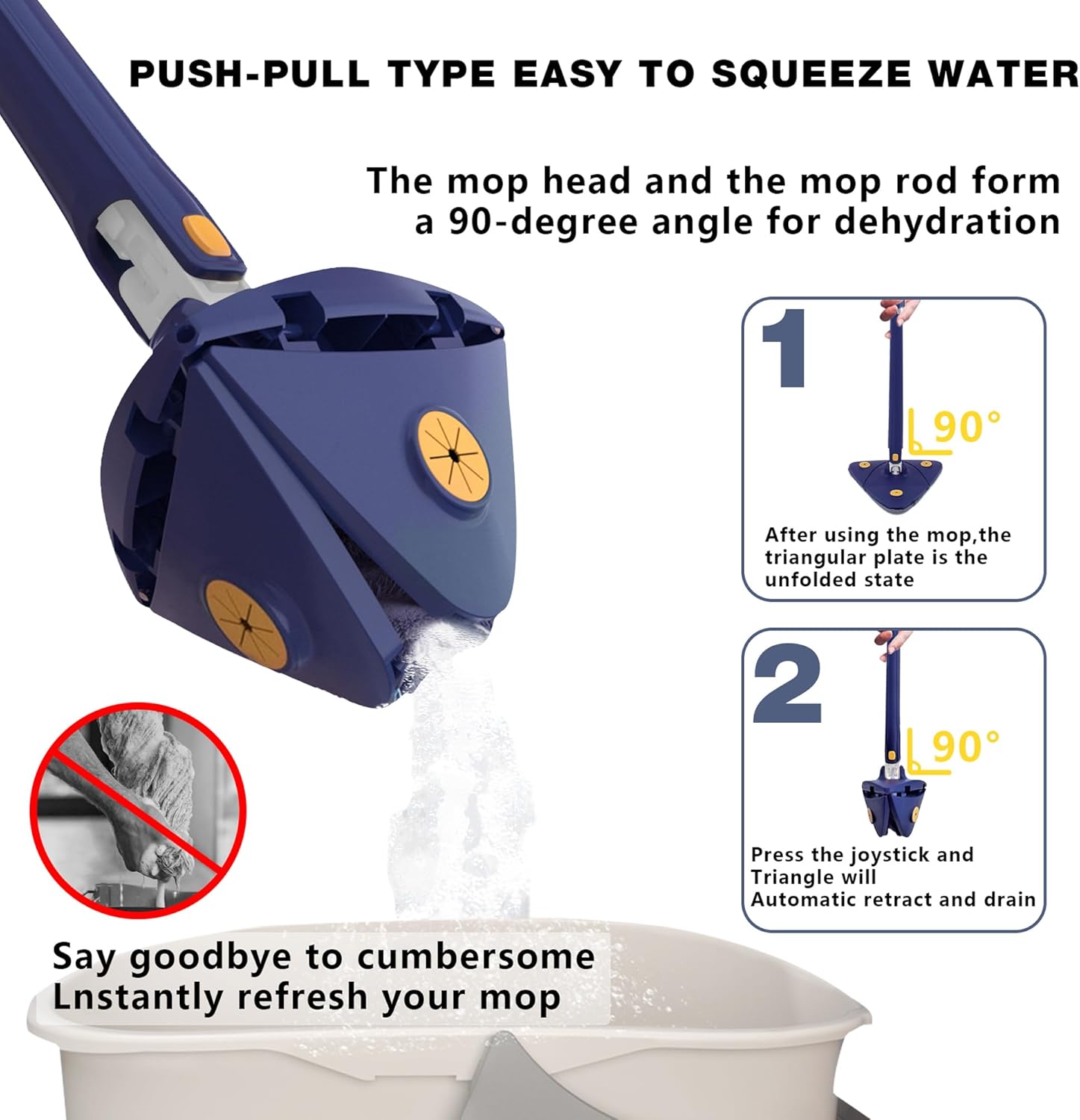 PUSH-PULL TYPE EASY TO SQUEEZE WATER

The mop head and the mop rod form a 90-degree angle for dehydration

1

90°

After using the mop,the triangular plate is the unfolded state

2

90°

Press the joystick and Triangle will Automatic retract and drain

Say goodbye to cumbersome Lnstantly refresh your mop