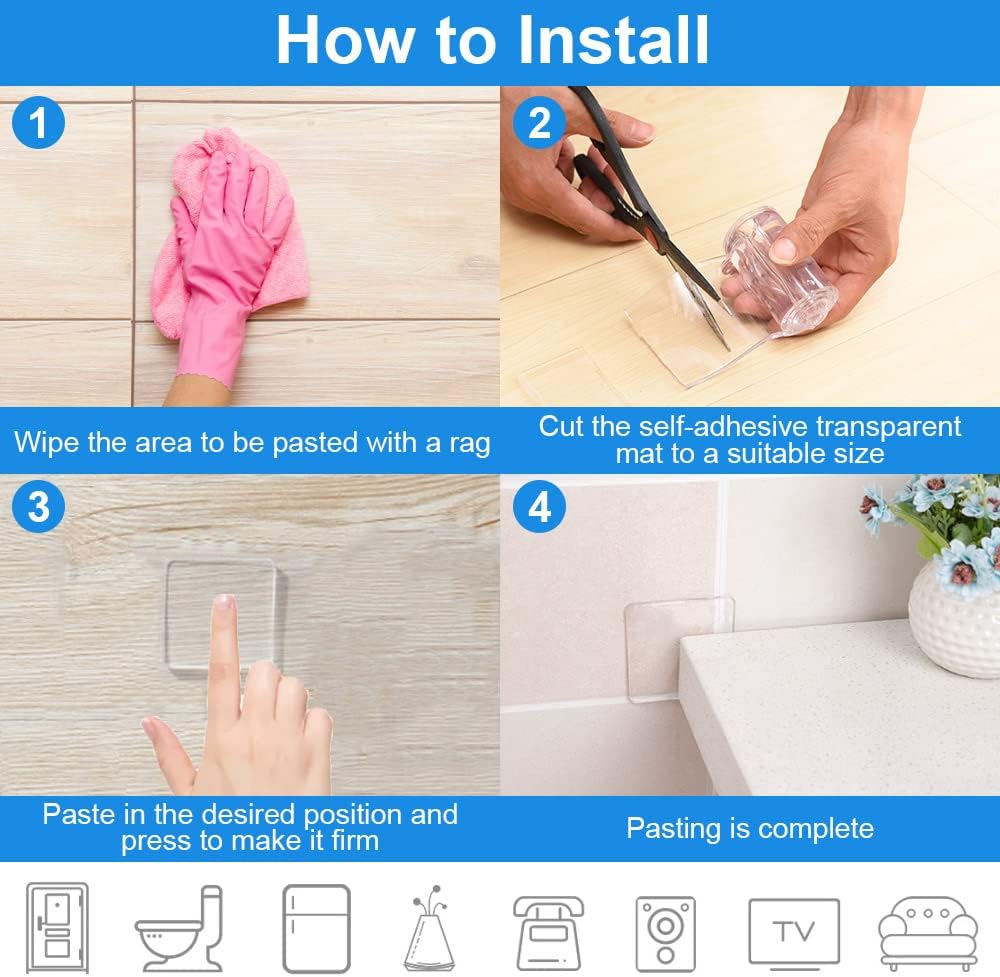 How to Install

1

Wipe the area to be pasted with a rag

2

Cut the self-adhesive transparent mat to a suitable size

3

Paste in the desired position and press to make it firm

4

Pasting is complete

TV