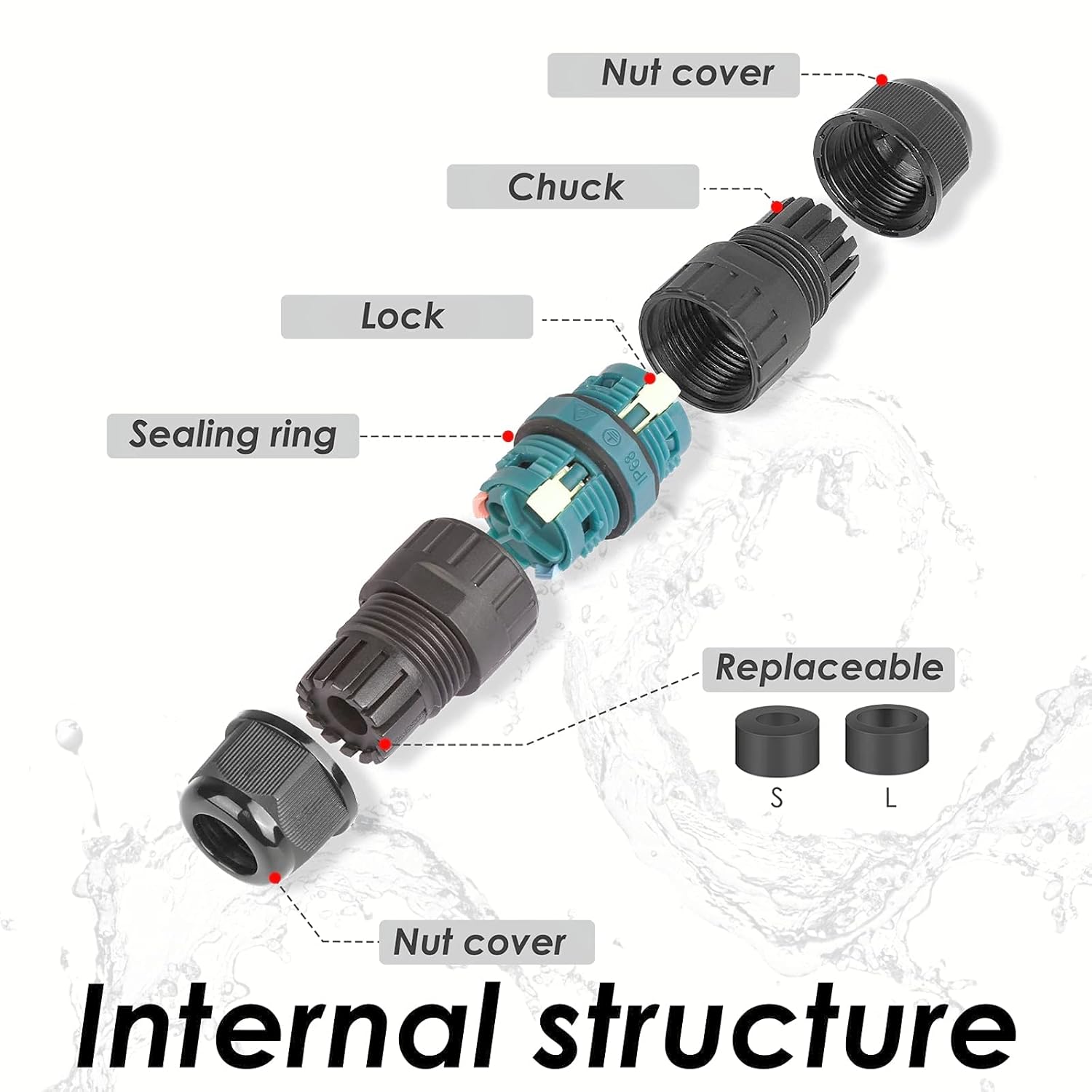 Nut cover

Chuck

Lock

Sealing ring

IP68

Replaceable

S L

Nut cover

Internal structure