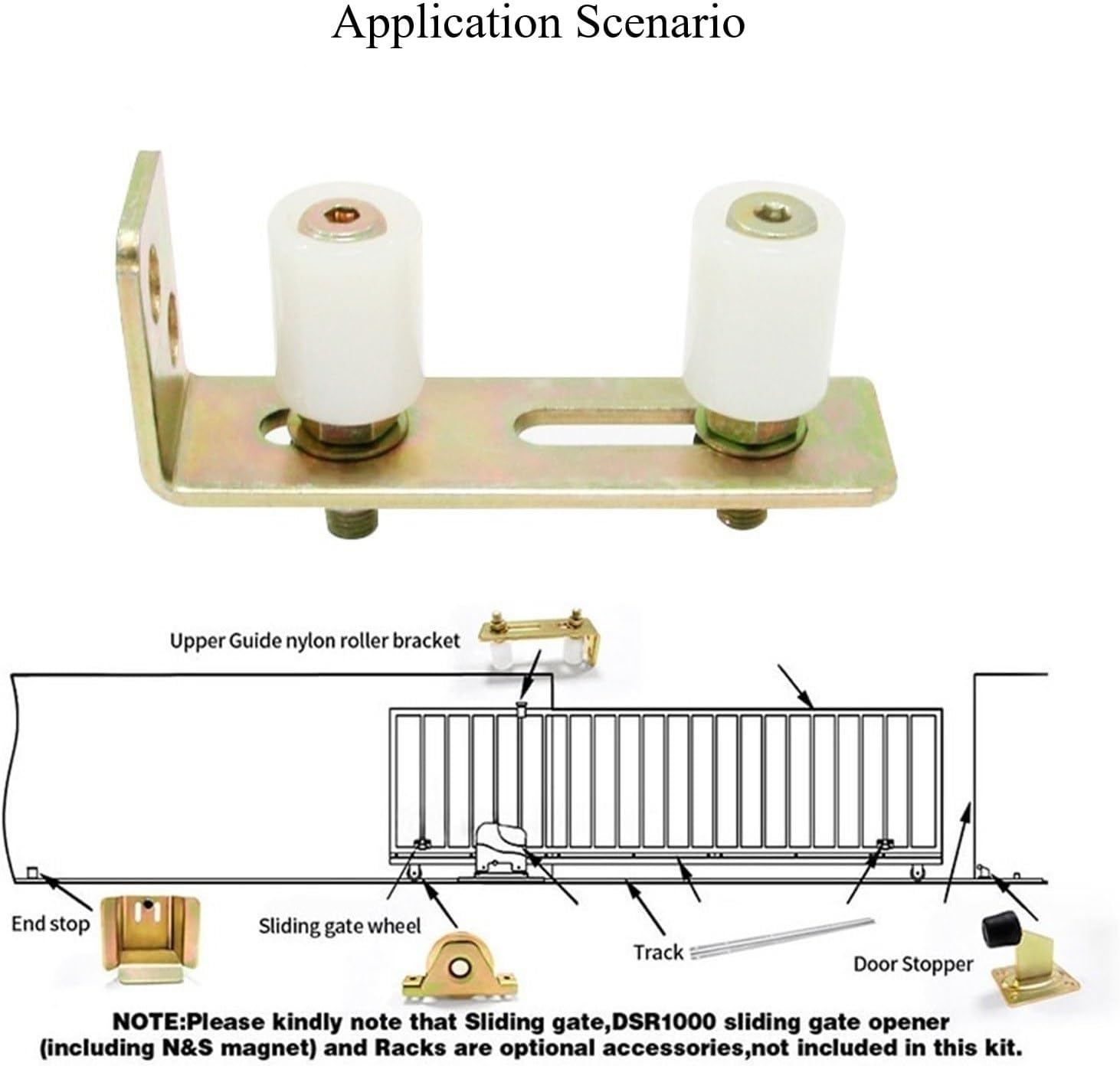 Application Scenario

Upper Guide nylon roller bracket

End stop

Sliding gate wheel

Track

Door Stopper

NOTE:Please kindly note that Sliding gate,DSR1000 sliding gate opener (including N&S magnet) and Racks are optional accessories,not included in this kit.