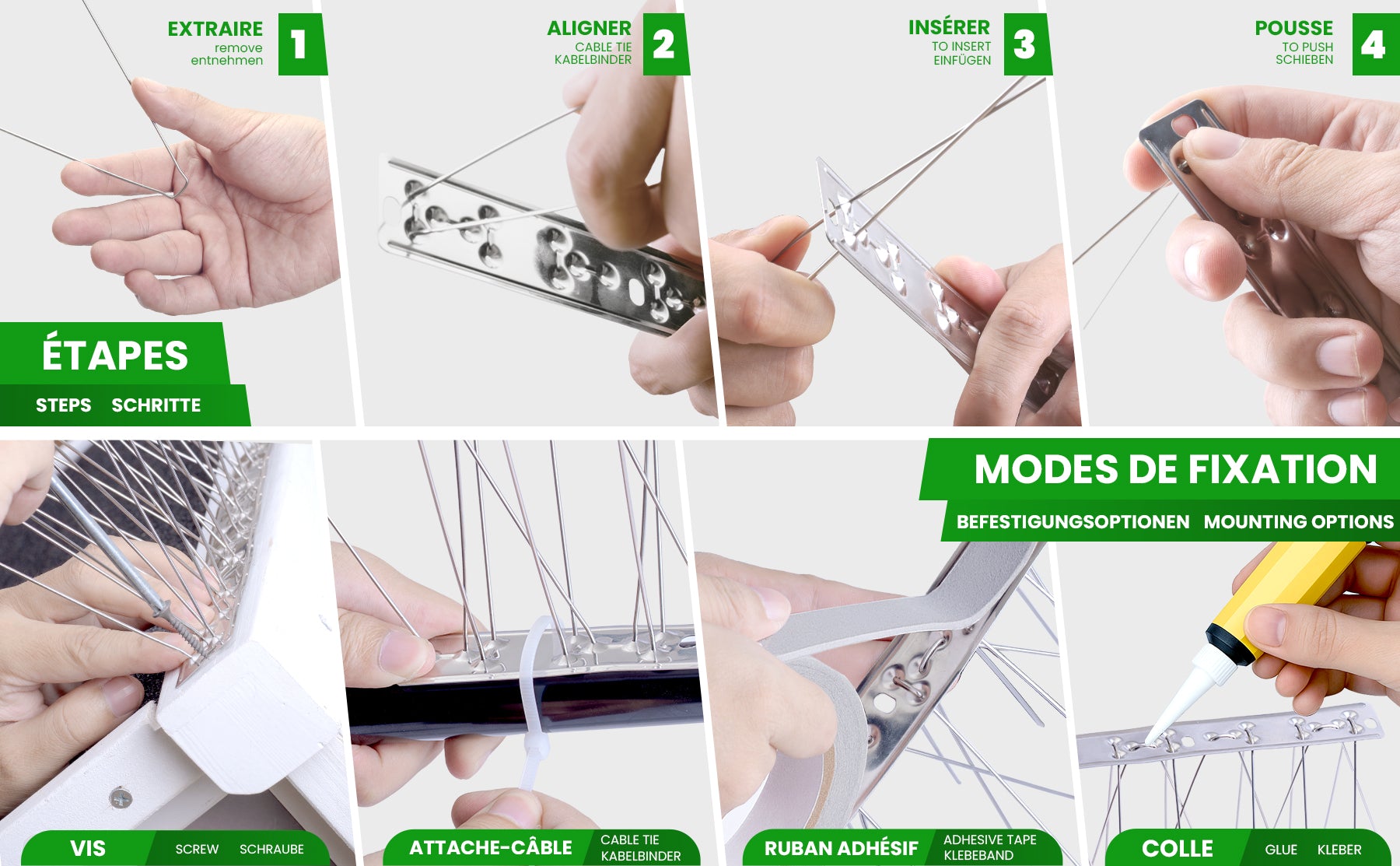 EXTRAIRE
remove
entnehmen
1

ALIGNER
CABLE TIE
KABELBINDER
2

INSÉRER
TO INSERT
EINFÜGEN
3

POUSSE
TO PUSH
SCHIEBEN
4

ÉTAPES
STEPS SCHRITTE

MODES DE FIXATION
BEFESTIGUNGSOPTIONEN MOUNTING OPTIONS

VIS
SCREW SCHRAUBE

ATTACHE-CÂBLE
CABLE TIE
KABELBINDER

RUBAN ADHÉSIF
ADHESIVE TAPE
KLEBEBAND

COLLE
GLUE KLEBER