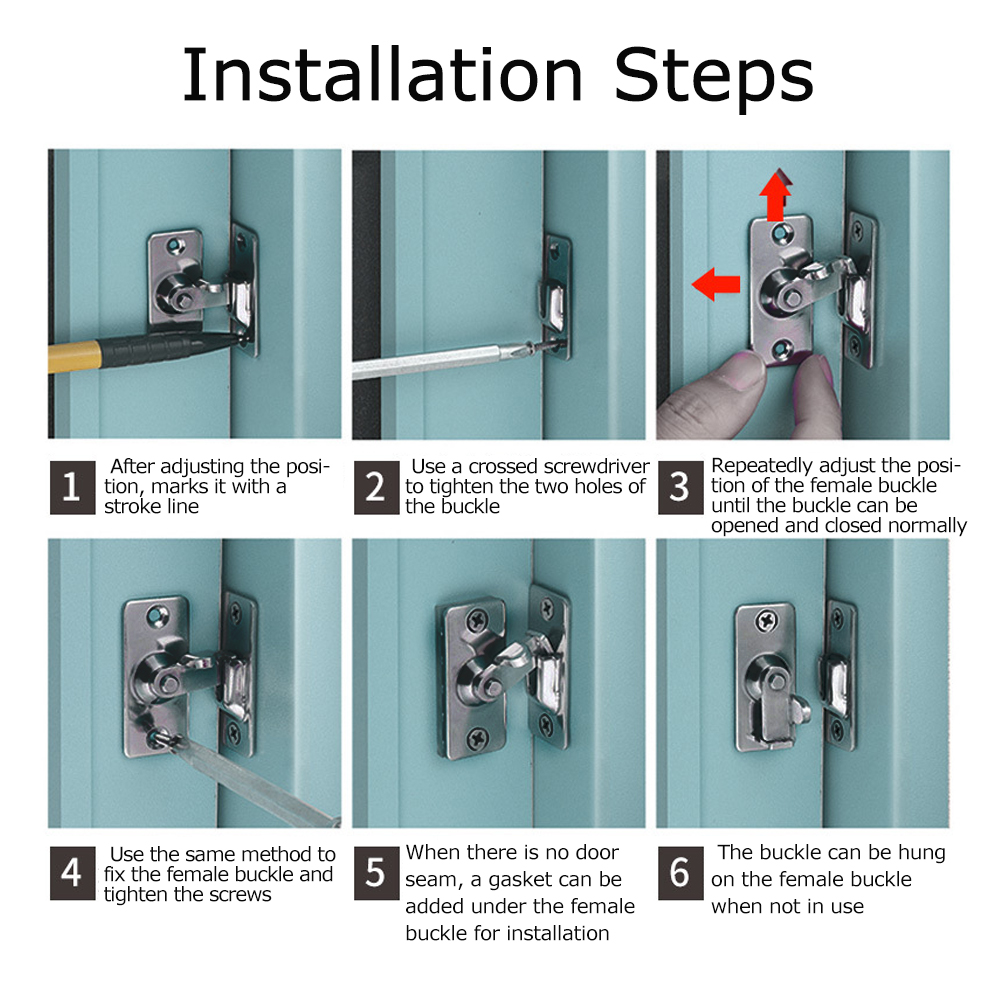 Installation Steps

1 After adjusting the position, marks it with a stroke line

2 Use a crossed screwdriver to tighten the two holes of the buckle

3 Repeatedly adjust the position of the female buckle until the buckle can be opened and closed normally

4 Use the same method to fix the female buckle and tighten the screws

5 When there is no door seam, a gasket can be added under the female buckle for installation

6 The buckle can be hung on the female buckle when not in use