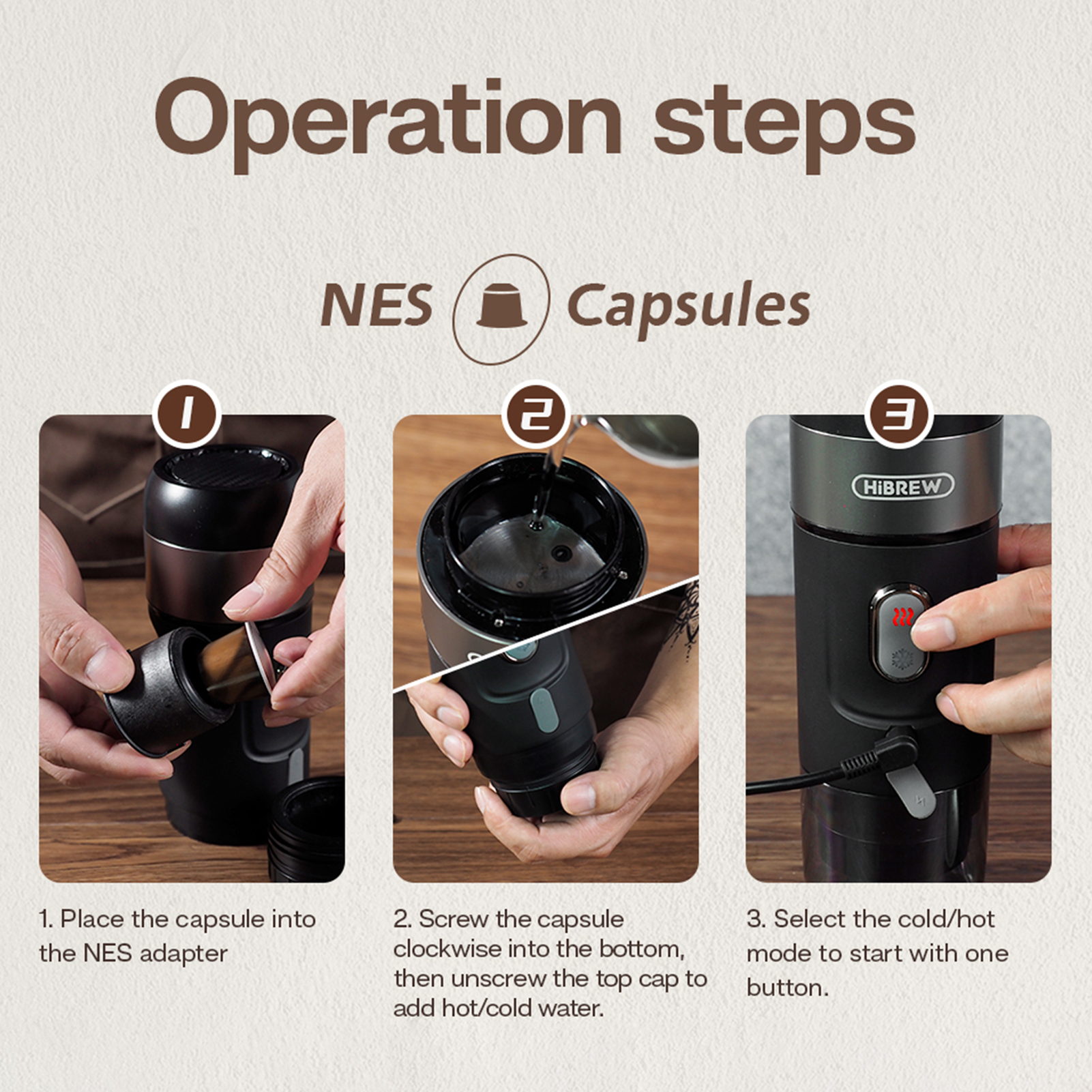 Operation steps

NES Capsules

1

2

3

HiBREW

1. Place the capsule into the NES adapter

2. Screw the capsule clockwise into the bottom, then unscrew the top cap to add hot/cold water.

3. Select the cold/hot mode to start with one button.