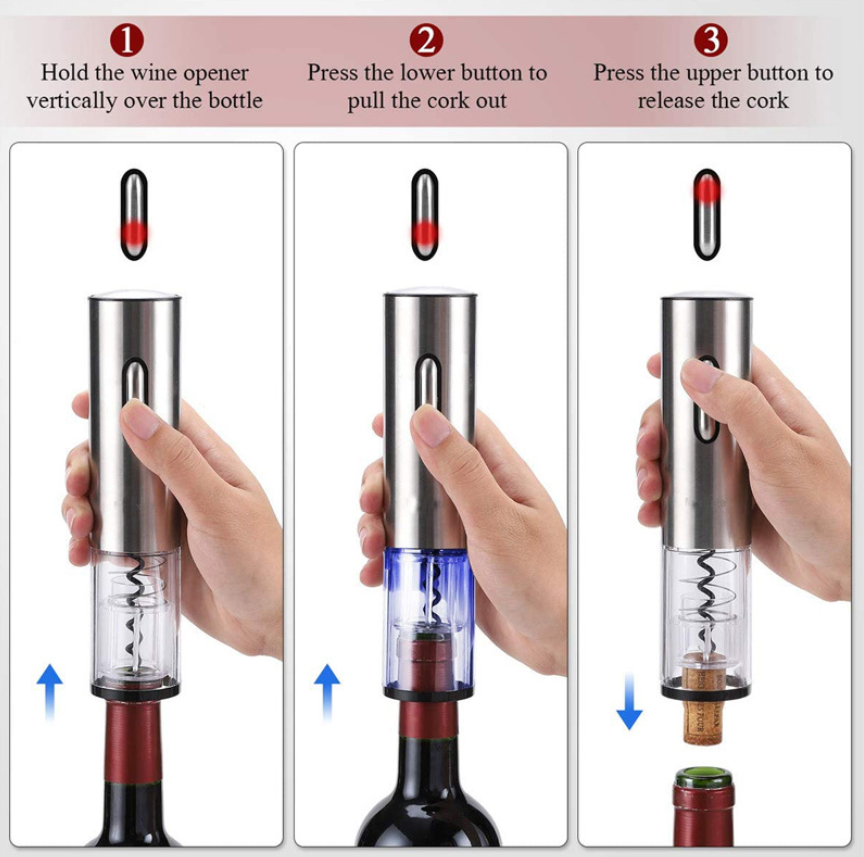 1
Hold the wine opener vertically over the bottle

2
Press the lower button to pull the cork out

3
Press the upper button to release the cork