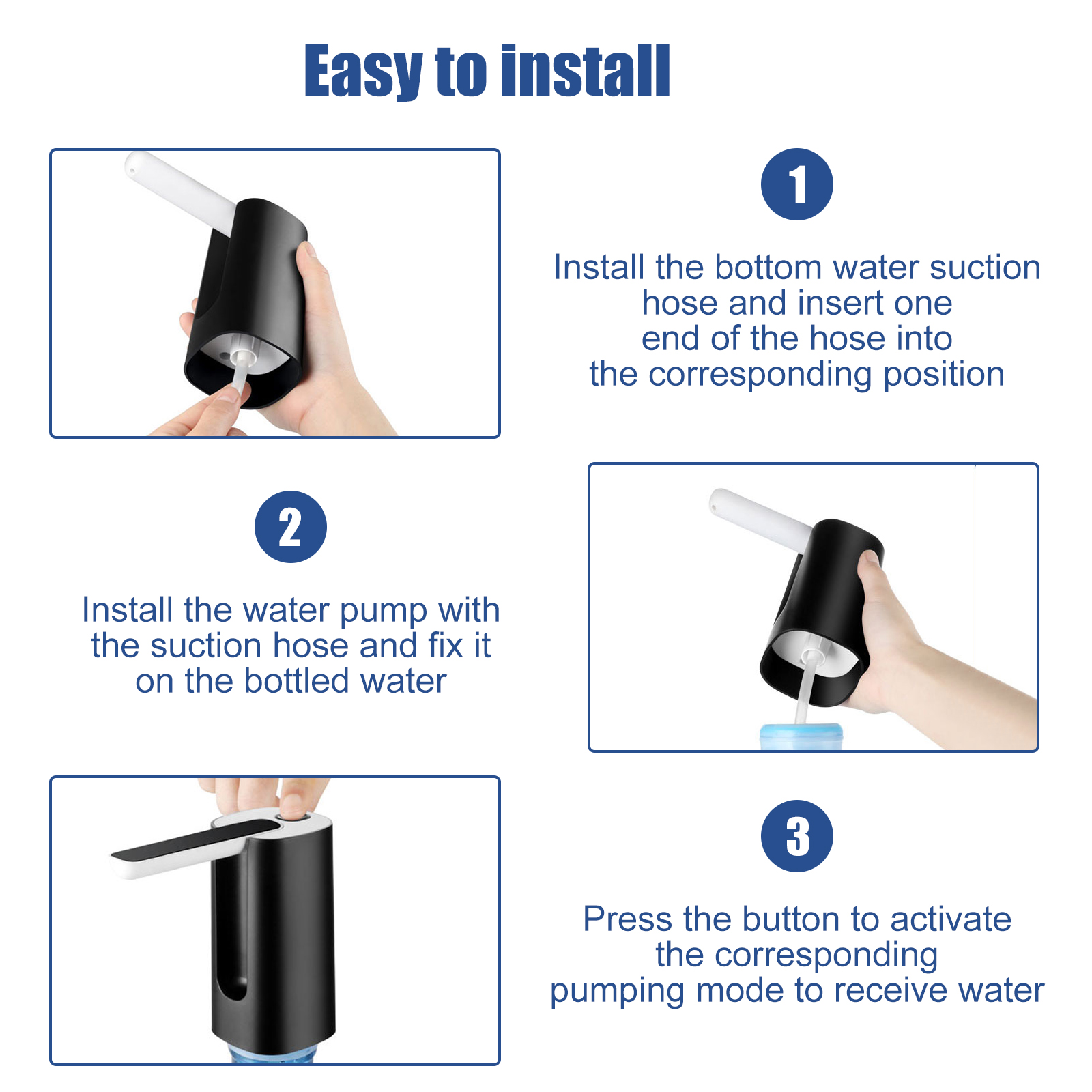 Easy to install

1

Install the bottom water suction hose and insert one end of the hose into the corresponding position

2

Install the water pump with the suction hose and fix it on the bottled water

3

Press the button to activate the corresponding pumping mode to receive water