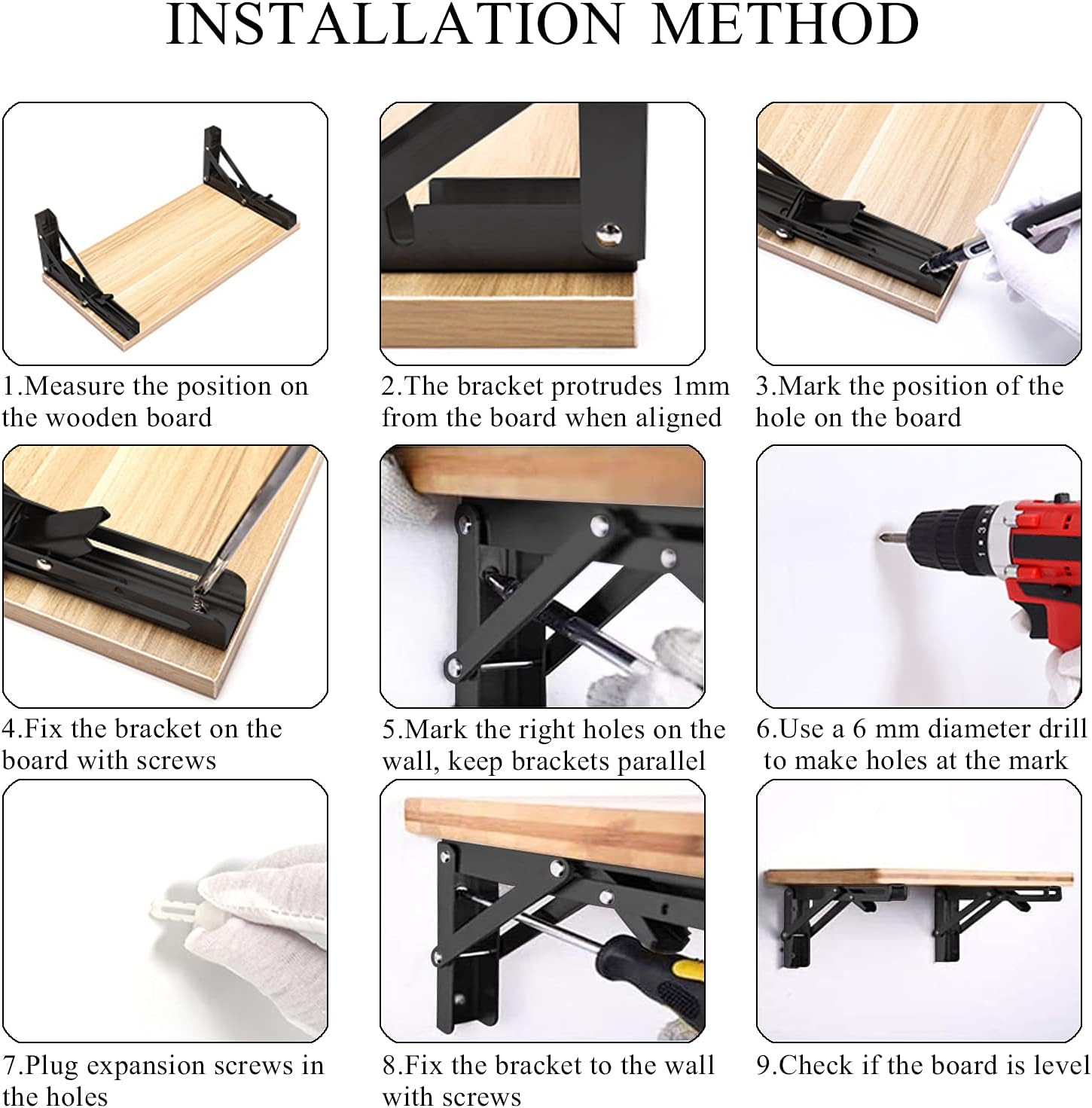 INSTALLATION METHOD

1.Measure the position on the wooden board

2.The bracket protrudes 1mm from the board when aligned

3.Mark the position of the hole on the board

4.Fix the bracket on the board with screws

5.Mark the right holes on the wall, keep brackets parallel

6.Use a 6 mm diameter drill to make holes at the mark

7.Plug expansion screws in the holes

8.Fix the bracket to the wall with screws

9.Check if the board is level