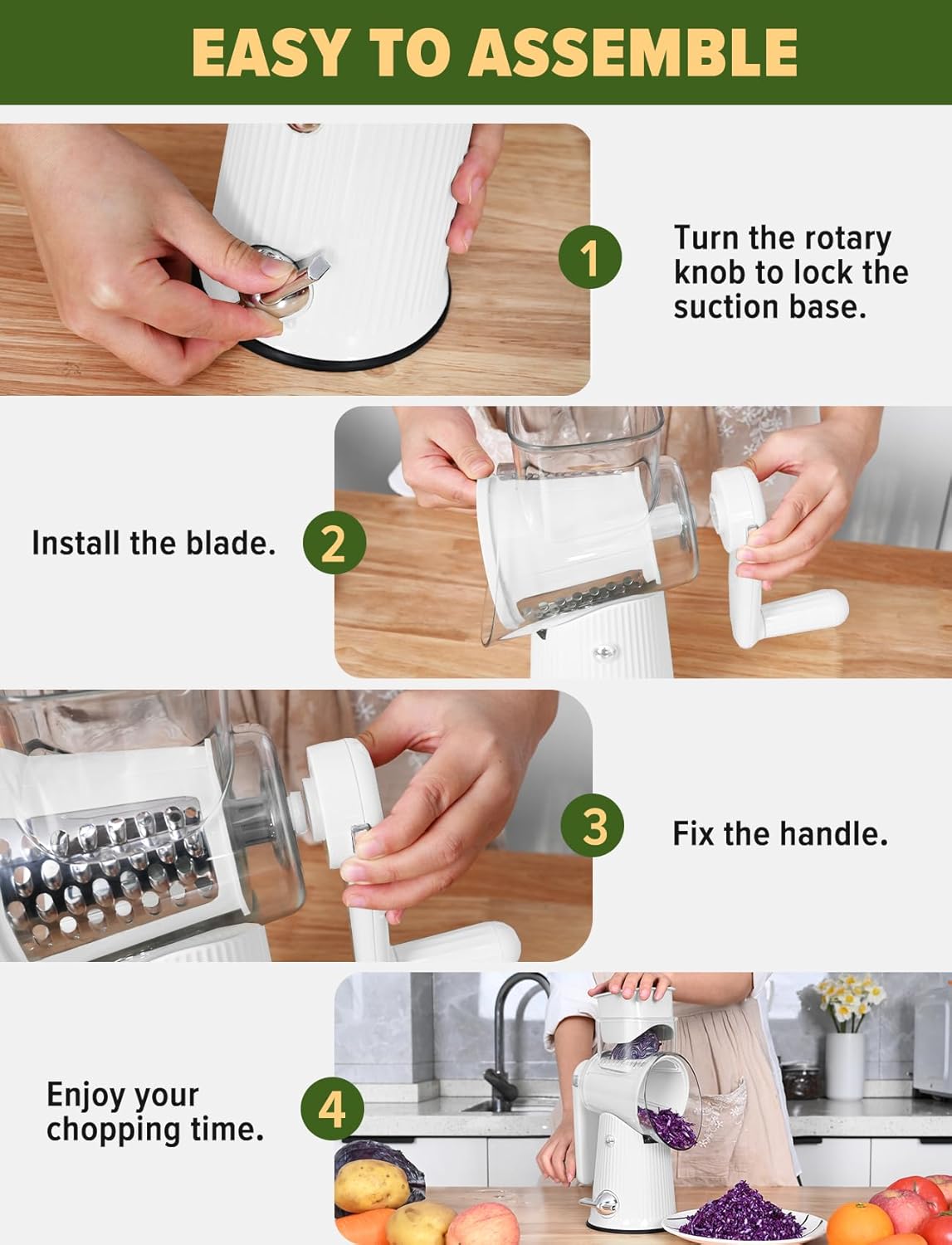 EASY TO ASSEMBLE

1 Turn the rotary knob to lock the suction base.

Install the blade. 2

3 Fix the handle.

Enjoy your chopping time. 4