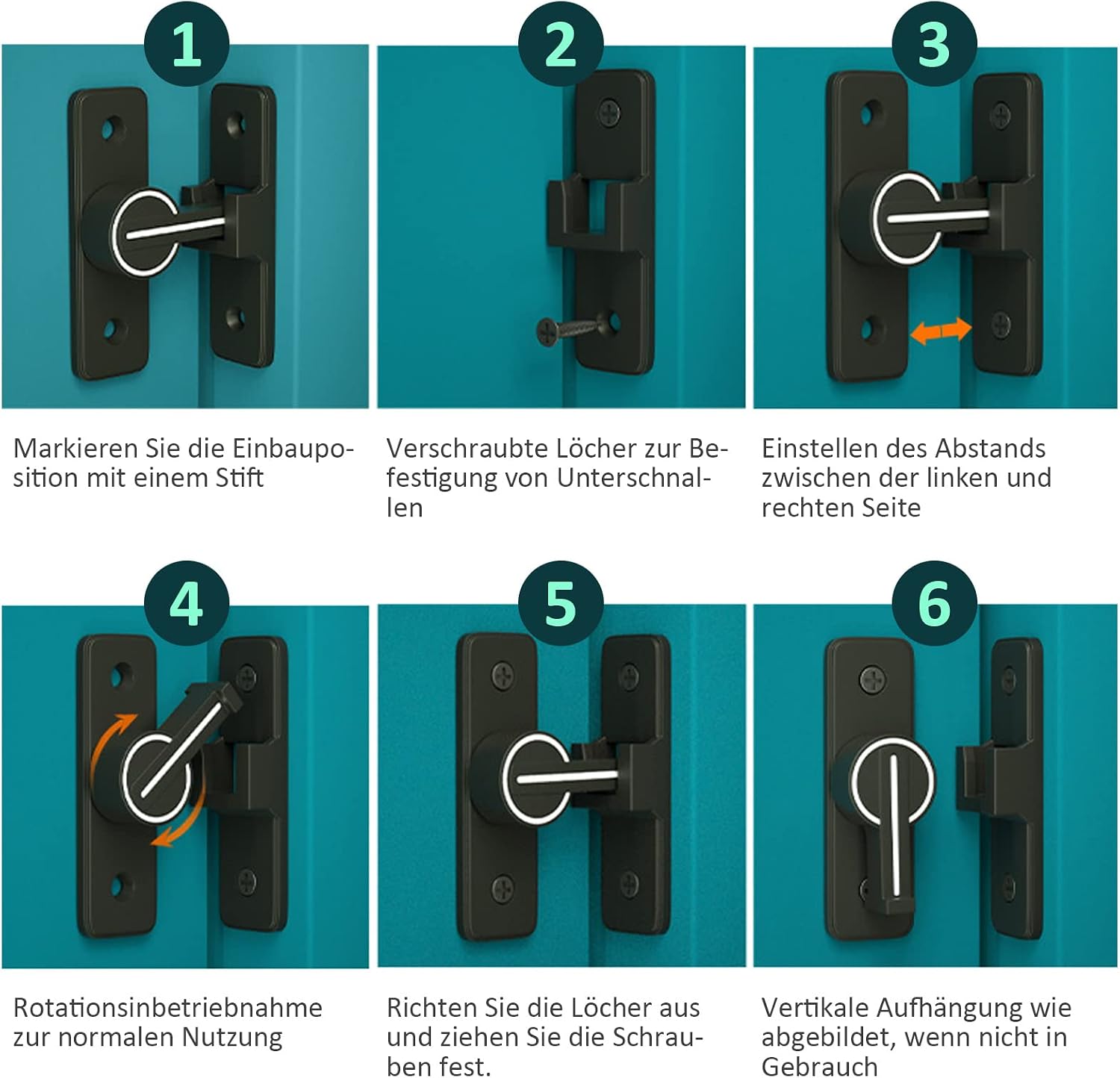 1

Markieren Sie die Einbauposition mit einem Stift

2

Verschraubte Löcher zur Befestigung von Unterschnallen

3

Einstellen des Abstands zwischen der linken und rechten Seite

4

Rotationsinbetriebnahme zur normalen Nutzung

5

Richten Sie die Löcher aus und ziehen Sie die Schrauben fest.

6

Vertikale Aufhängung wie abgebildet, wenn nicht in Gebrauch