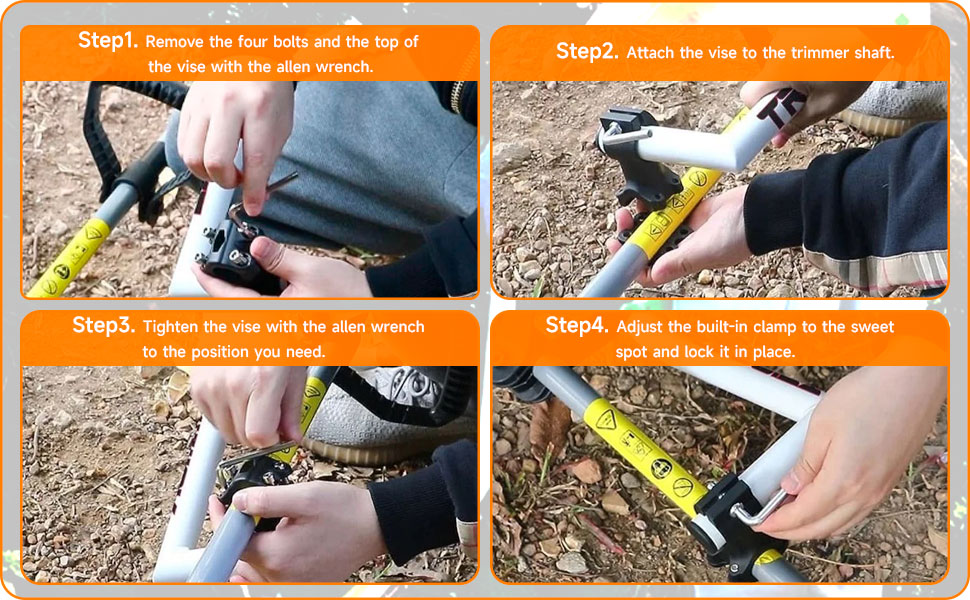 Step1. Remove the four bolts and the top of the vise with the allen wrench.

Step2. Attach the vise to the trimmer shaft.

Step3. Tighten the vise with the allen wrench to the position you need.

Step4. Adjust the built-in clamp to the sweet spot and lock it in place.