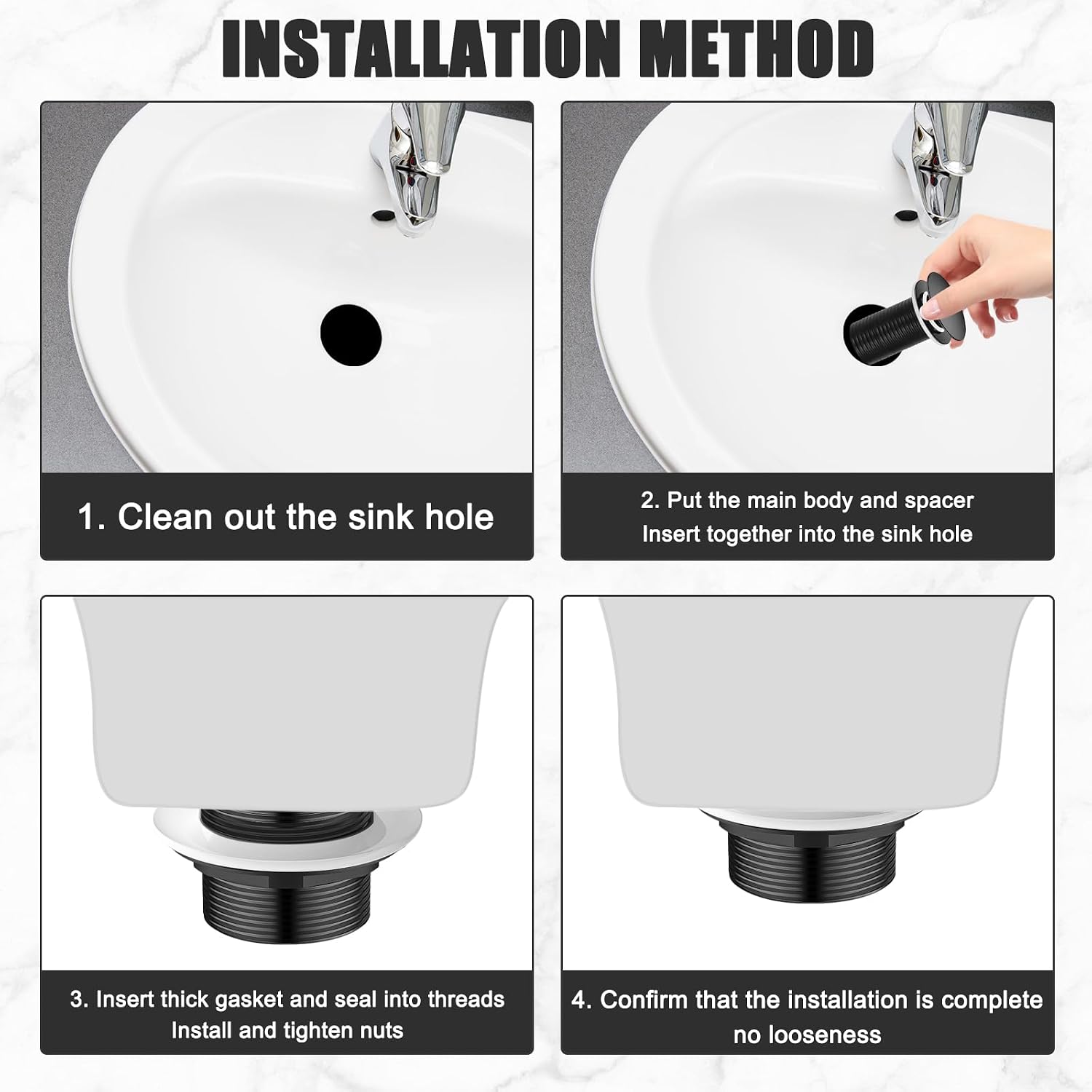 INSTALLATION METHOD

1. Clean out the sink hole

2. Put the main body and spacer
Insert together into the sink hole

3. Insert thick gasket and seal into threads
Install and tighten nuts

4. Confirm that the installation is complete
no looseness