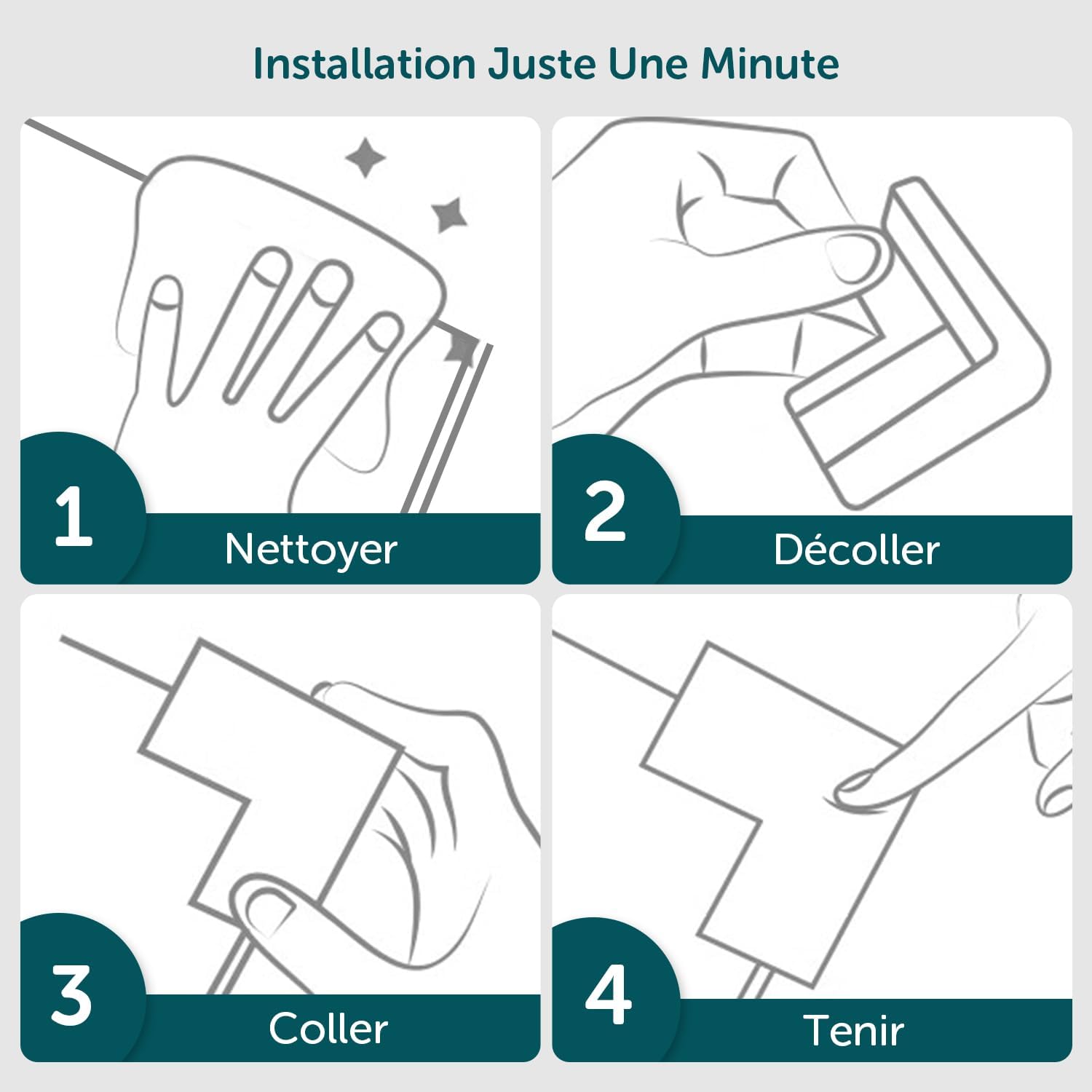 Installation Juste Une Minute

1 Nettoyer

2 Décoller

3 Coller

4 Tenir