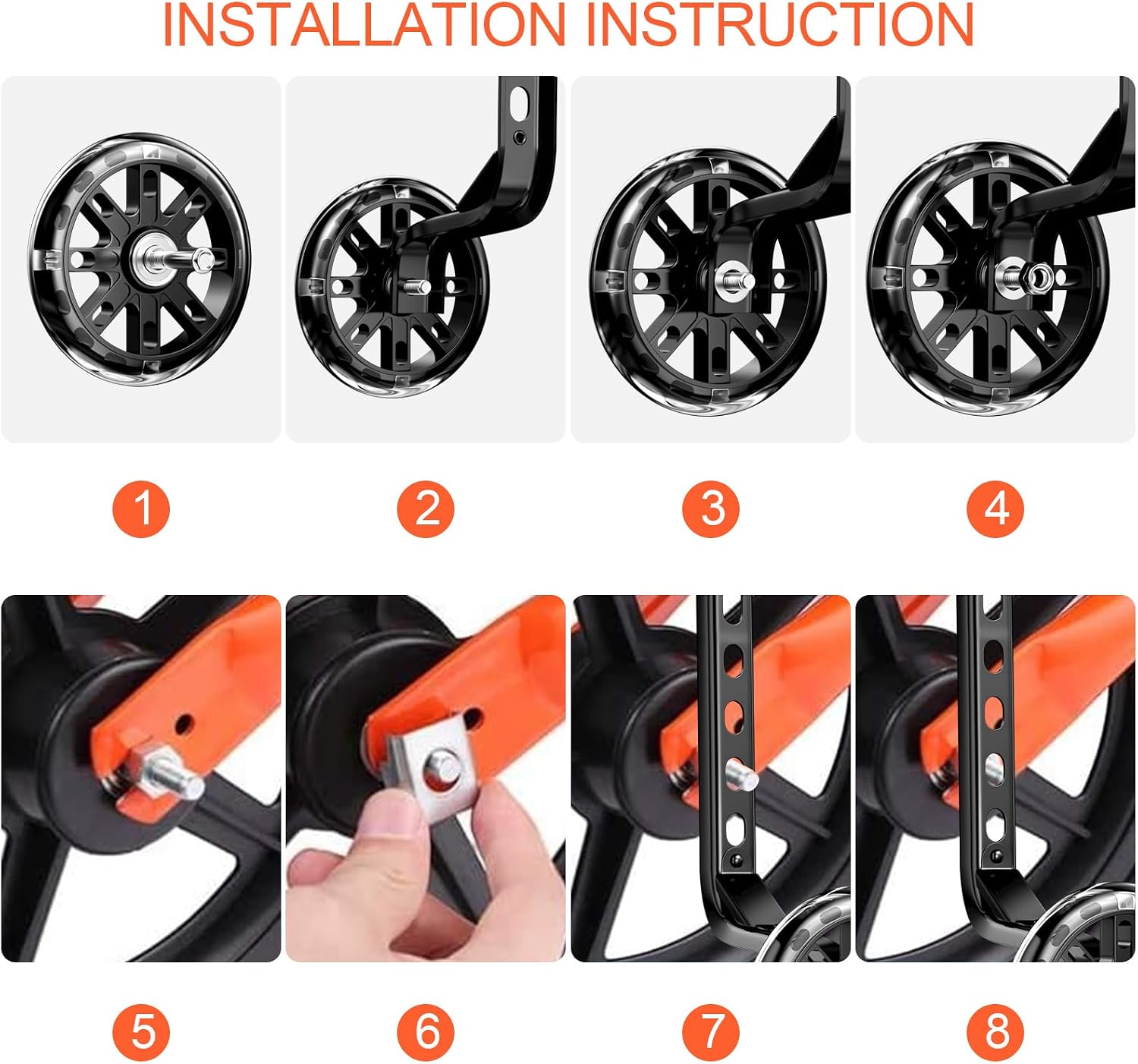 INSTALLATION INSTRUCTION

1

2

3

4

5

6

7

8