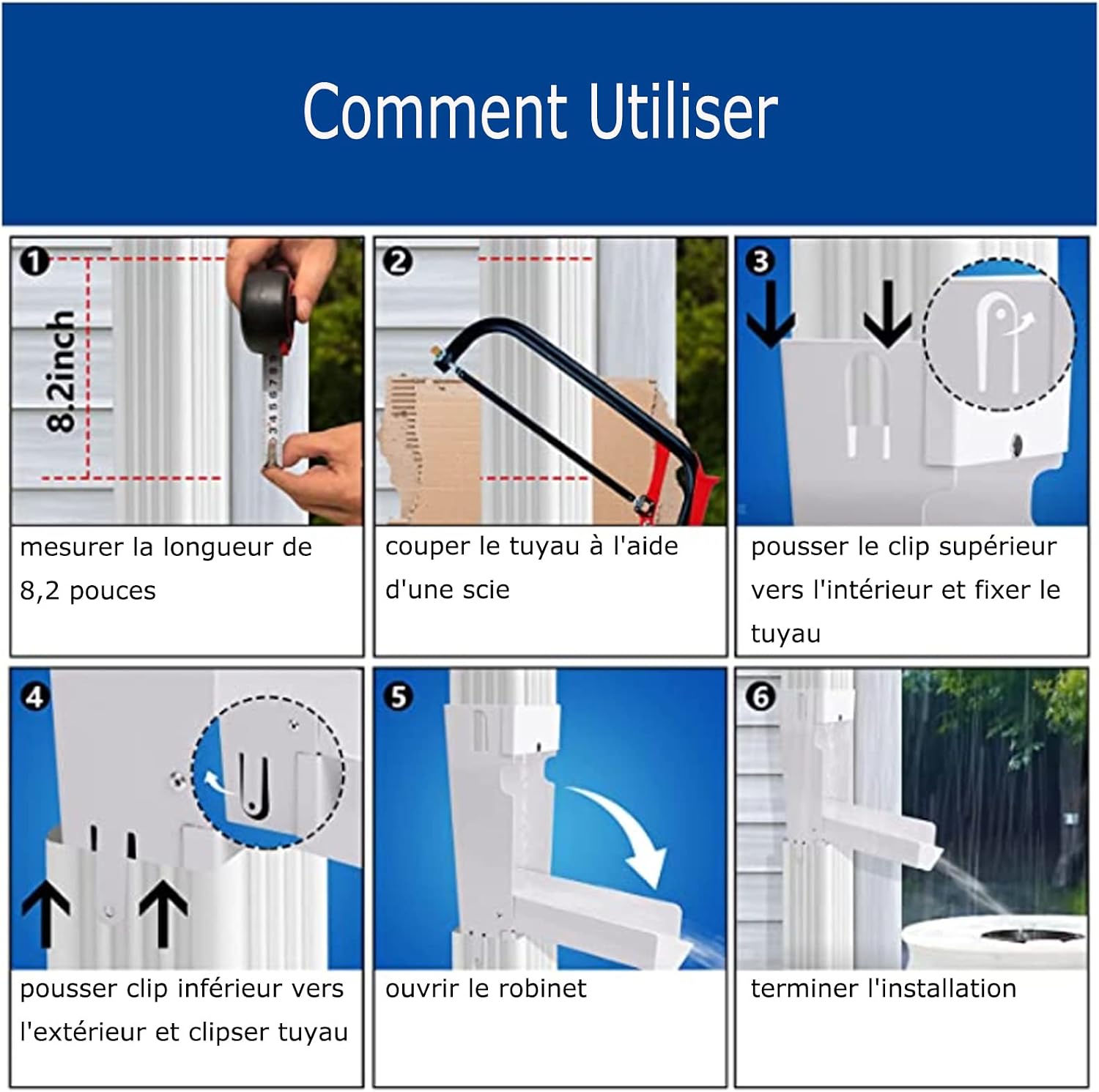 Comment Utiliser

1
8.2inch

mesurer la longueur de 8,2 pouces

2

couper le tuyau à l'aide d'une scie

3

pousser le clip supérieur vers l'intérieur et fixer le tuyau

4

pousser clip inférieur vers l'extérieur et clipser tuyau

5

ouvrir le robinet

6

terminer l'installation