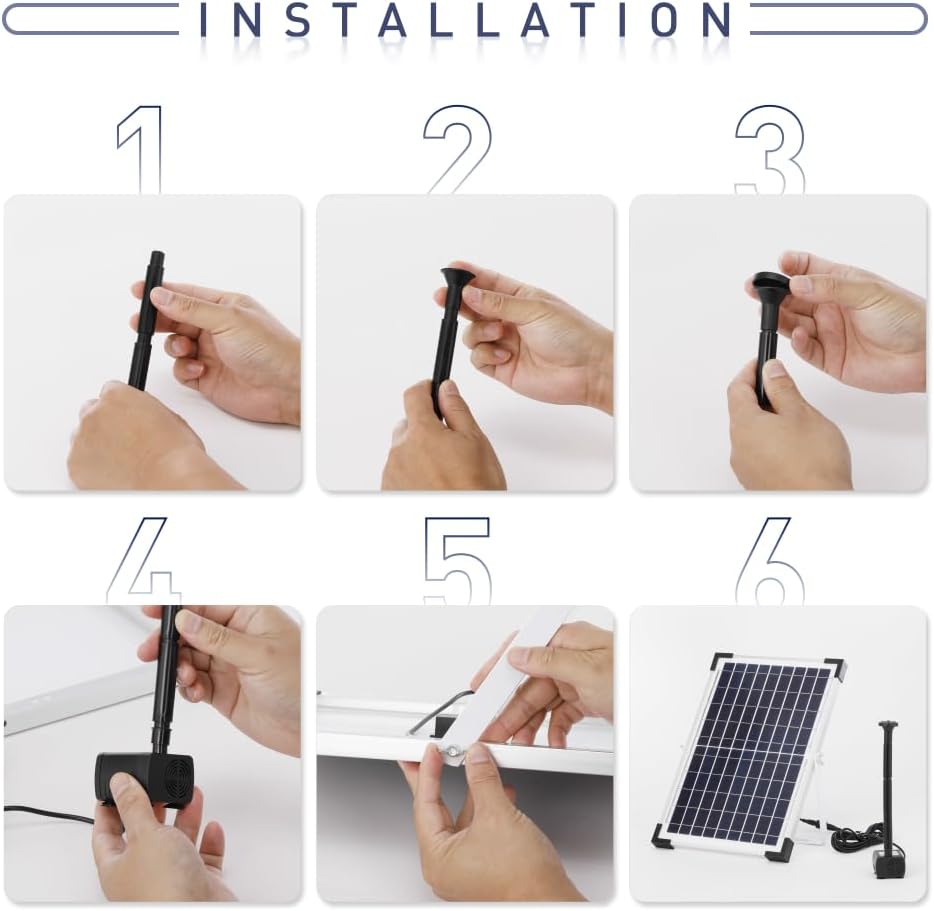 INSTALLATION

1

2

3

4

5

6