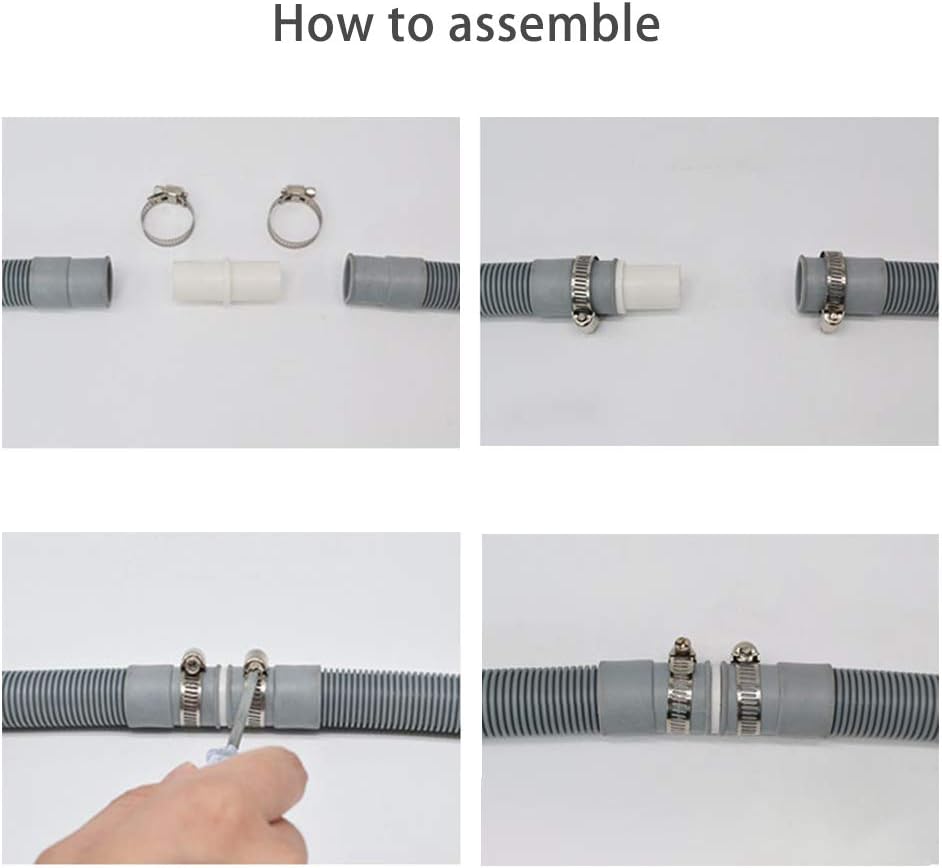 How to assemble