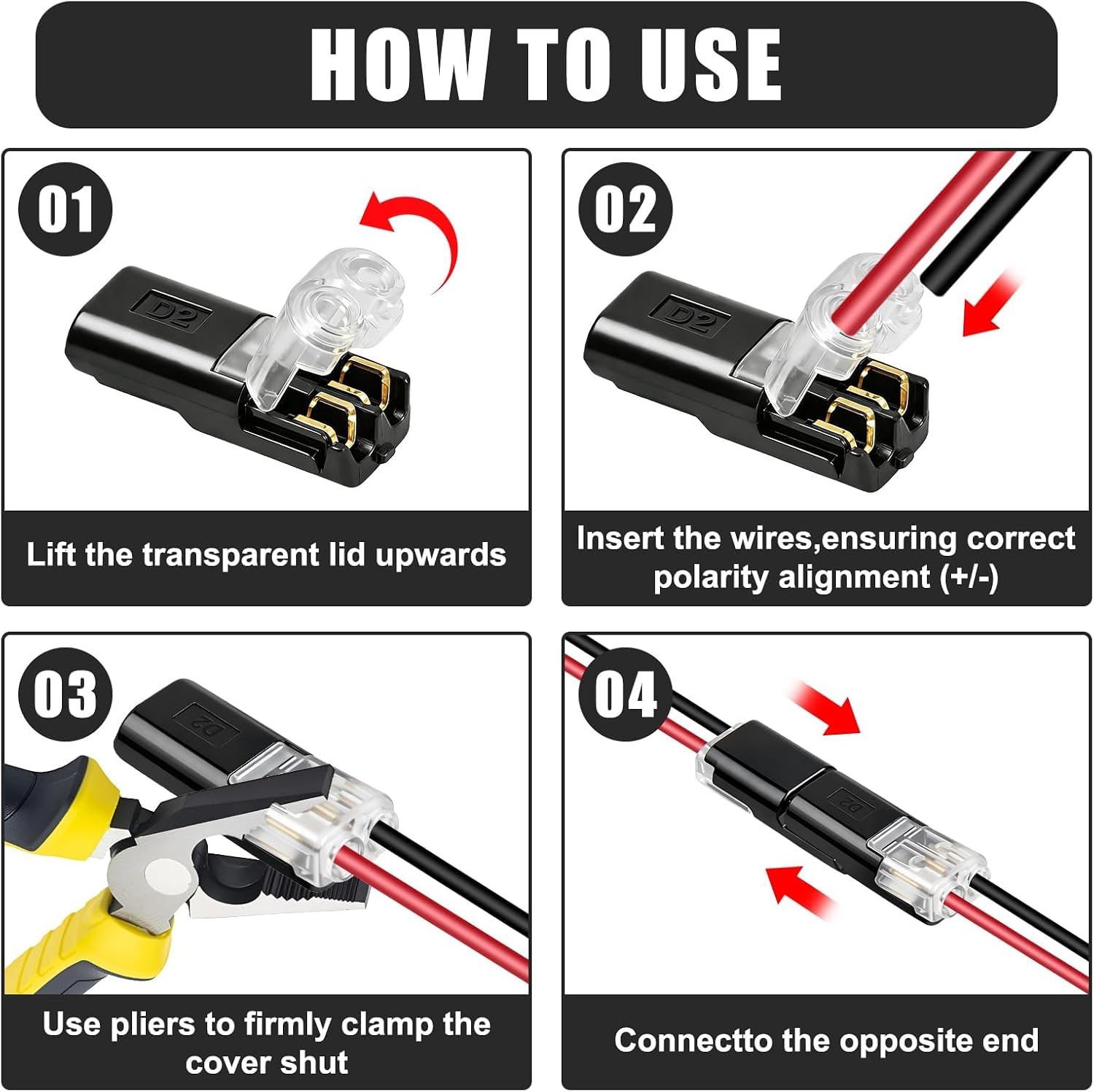 HOW TO USE

01

D2

Lift the transparent lid upwards

02

D2

Insert the wires,ensuring correct polarity alignment (+/-)

03

D2

Use pliers to firmly clamp the cover shut

04

D2

Connectto the opposite end