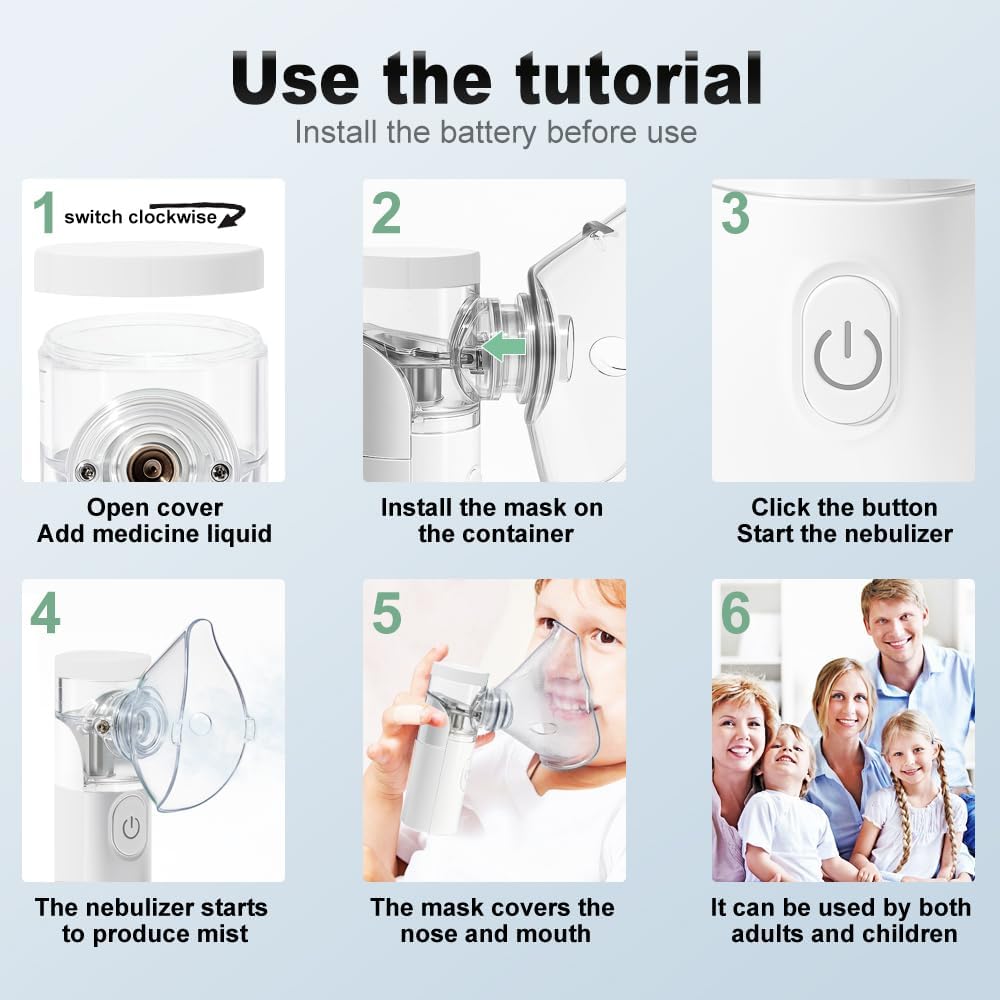 Use the tutorial

Install the battery before use

1 switch clockwise

Open cover
Add medicine liquid

2

Install the mask on the container

3

Click the button
Start the nebulizer

4

The nebulizer starts to produce mist

5

The mask covers the nose and mouth

6

It can be used by both adults and children