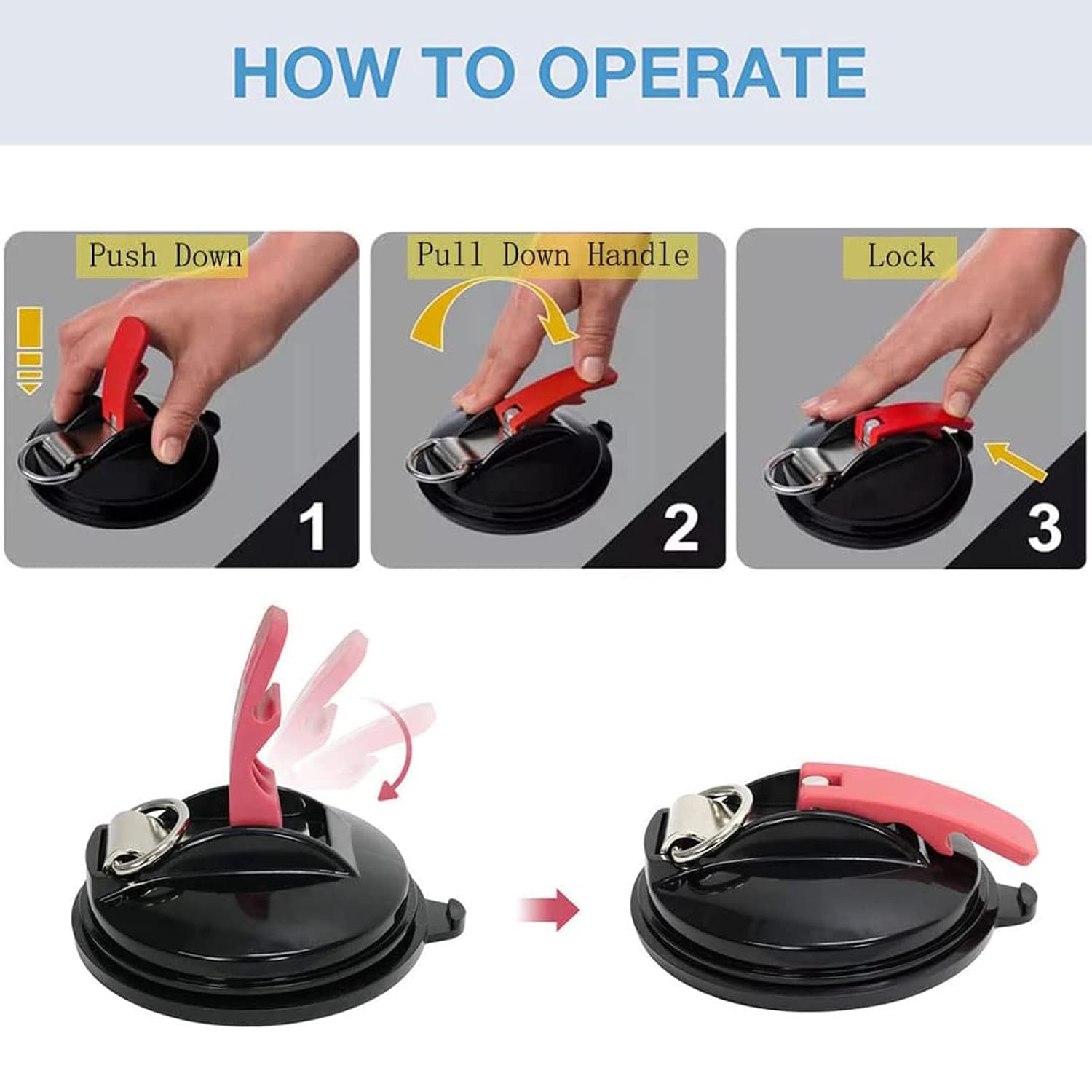 HOW TO OPERATE

Push Down

1

Pull Down Handle

2

Lock

3