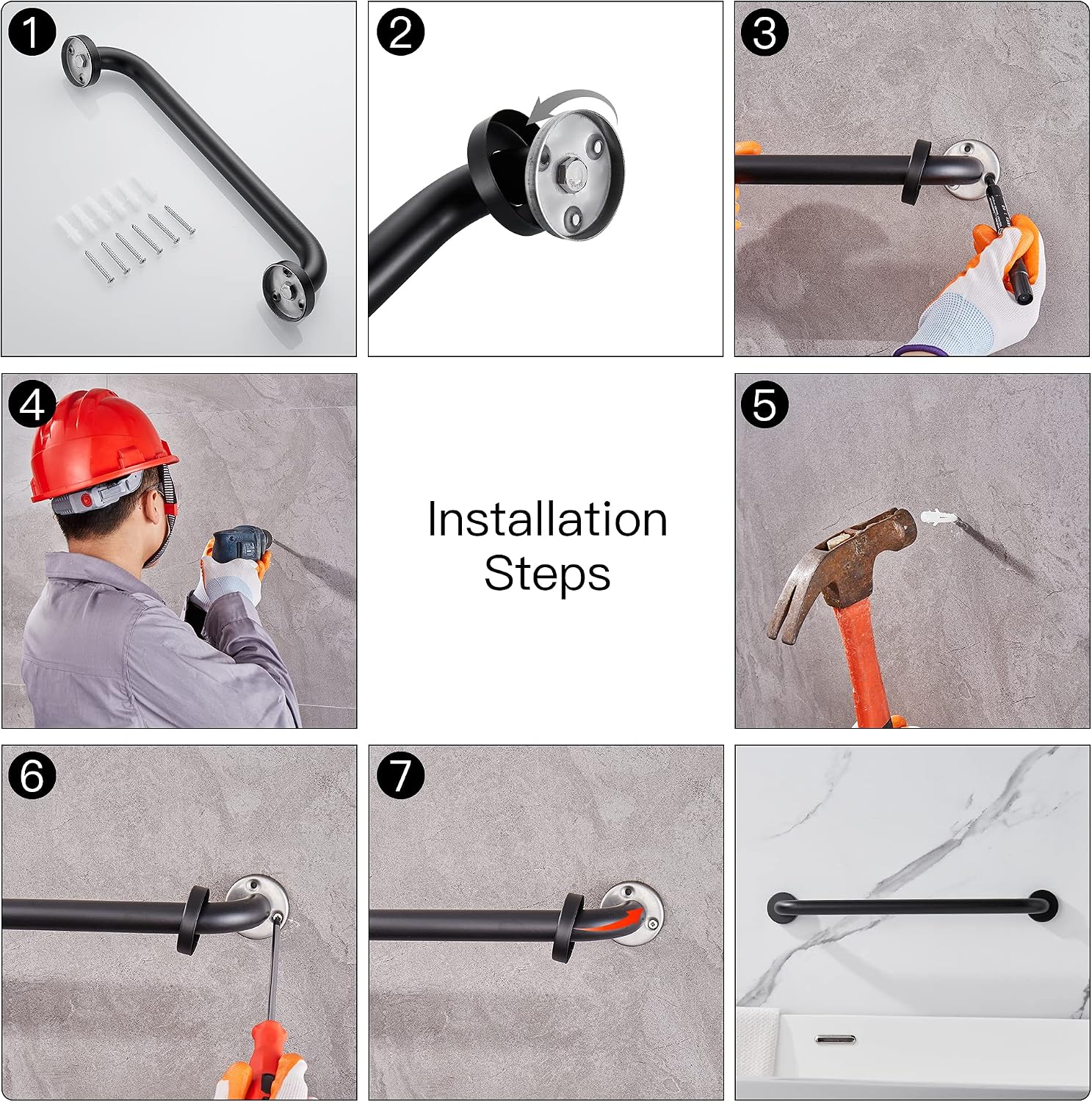 1

2

3

4

Installation Steps

5

6

7