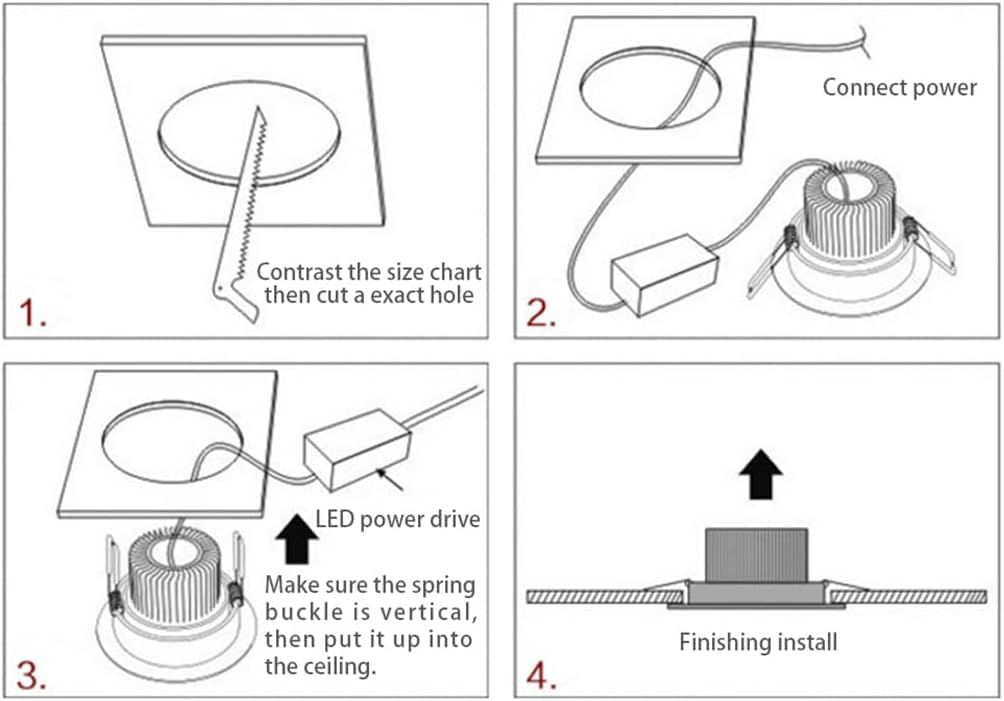 Contrast the size chart then cut a exact hole

1.

Connect power

2.

LED power drive

Make sure the spring buckle is vertical, then put it up into the ceiling.

3.

Finishing install

4.