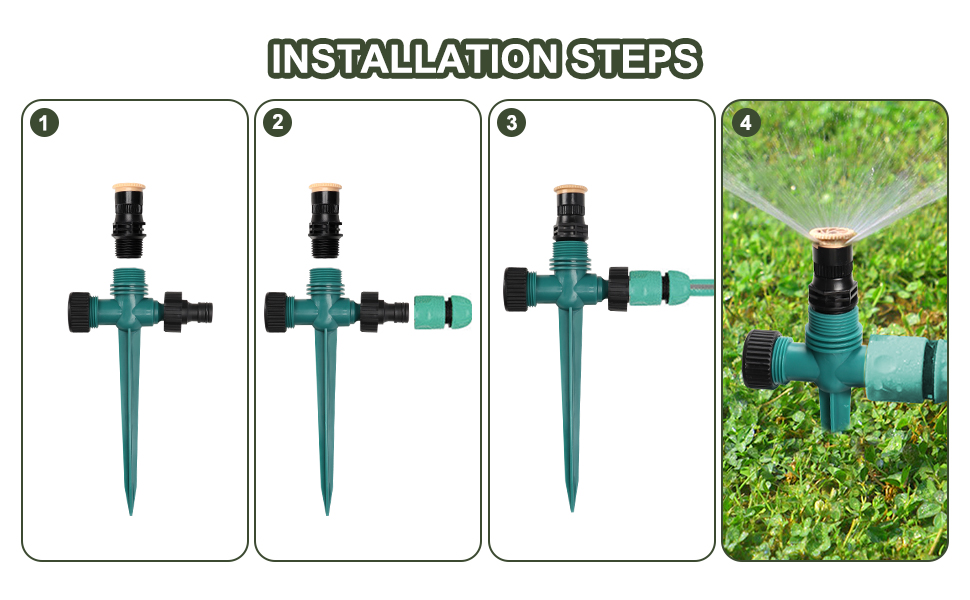 INSTALLATION STEPS

1

2

3

4