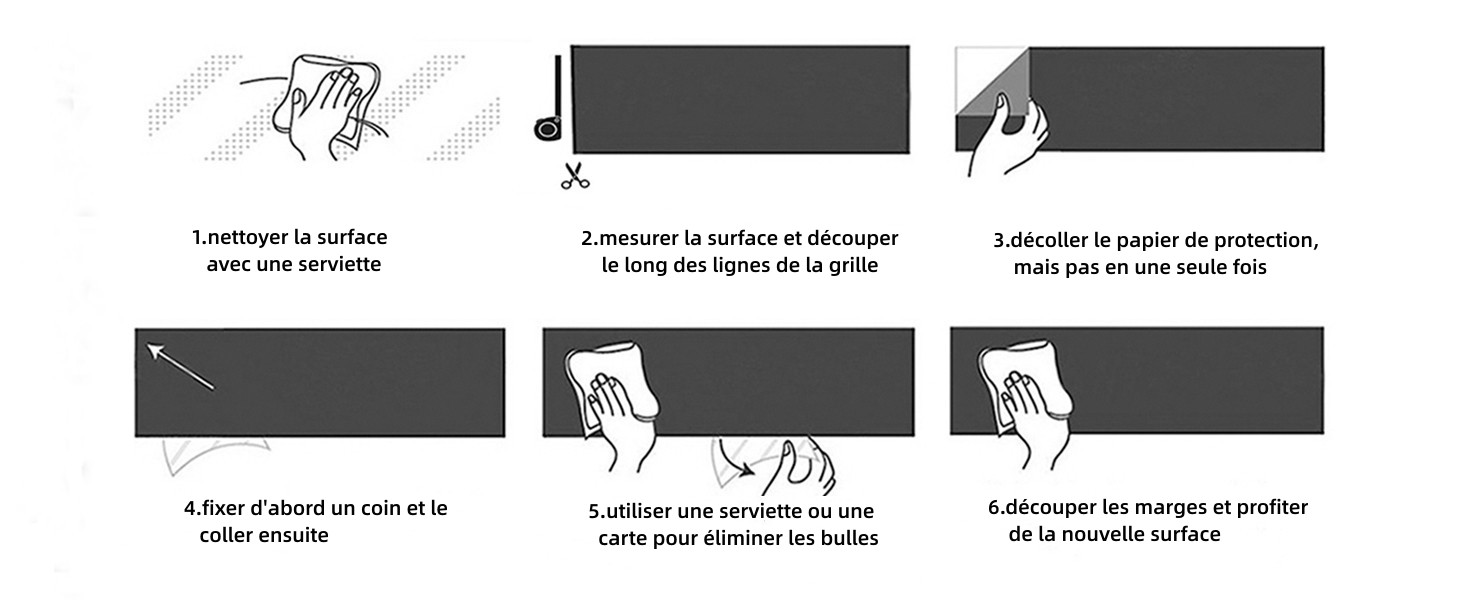 1.nettoyer la surface avec une serviette

2.mesurer la surface et découper le long des lignes de la grille

3.décoller le papier de protection, mais pas en une seule fois

4.fixer d'abord un coin et le coller ensuite

5.utiliser une serviette ou une carte pour éliminer les bulles

6.découper les marges et profiter de la nouvelle surface