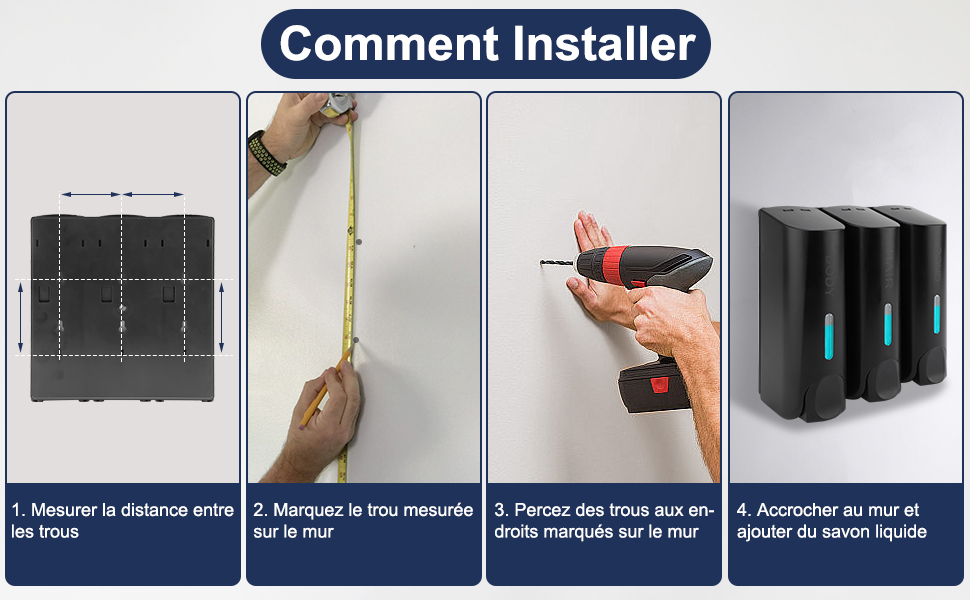 Comment Installer

1. Mesurer la distance entre les trous

2. Marquez le trou mesurée sur le mur

3. Percez des trous aux endroits marqués sur le mur

4. Accrocher au mur et ajouter du savon liquide