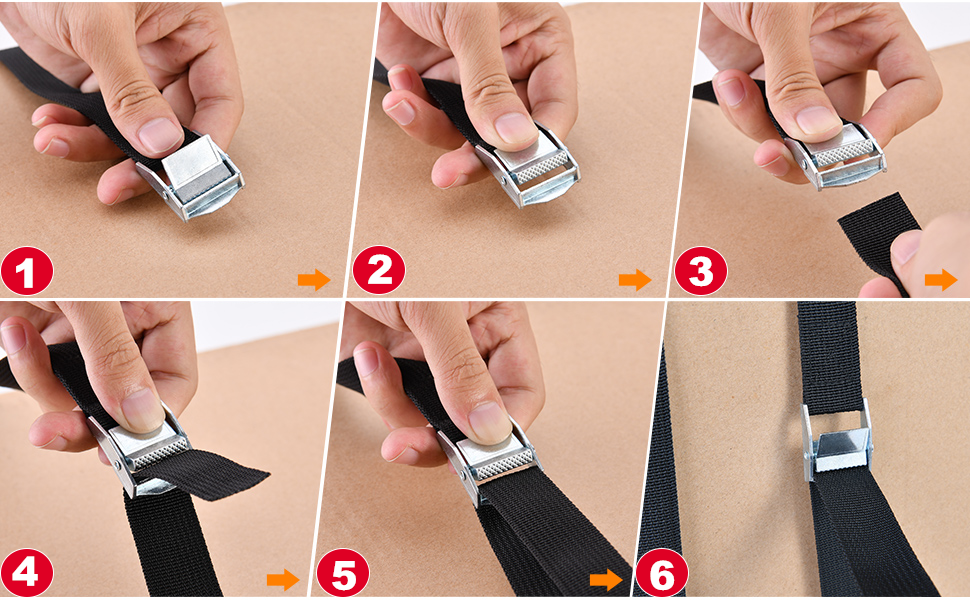 1
2
3
4
5
6