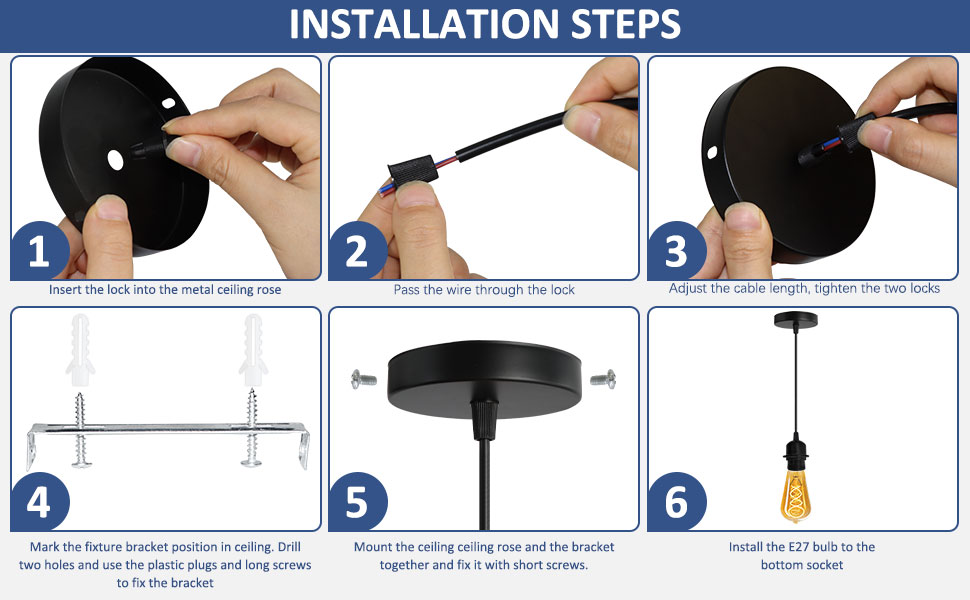 INSTALLATION STEPS

1
Insert the lock into the metal ceiling rose

2
Pass the wire through the lock

3
Adjust the cable length, tighten the two locks

4
Mark the fixture bracket position in ceiling. Drill two holes and use the plastic plugs and long screws to fix the bracket

5
Mount the ceiling ceiling rose and the bracket together and fix it with short screws.

6
Install the E27 bulb to the bottom socket