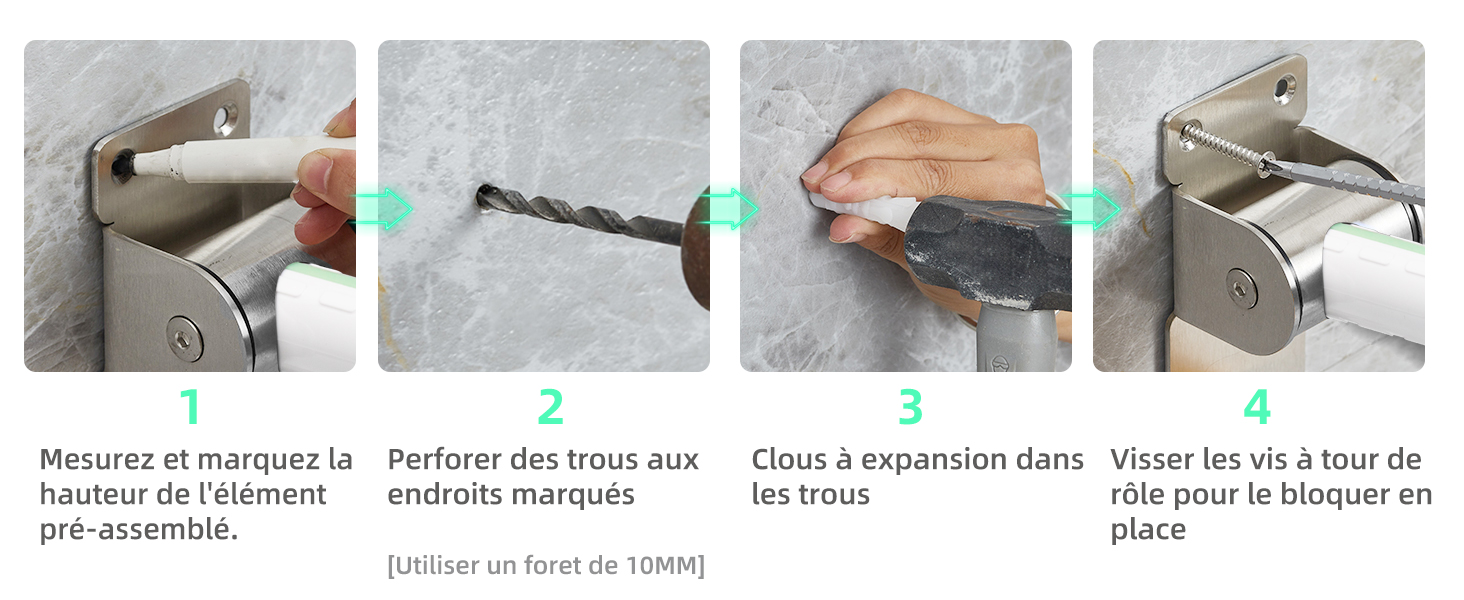 1

Mesurez et marquez la hauteur de l'élément pré-assemblé.

2

Perforer des trous aux endroits marqués

[Utiliser un foret de 10MM]

3

Clous à expansion dans les trous

4

Visser les vis à tour de rôle pour le bloquer en place