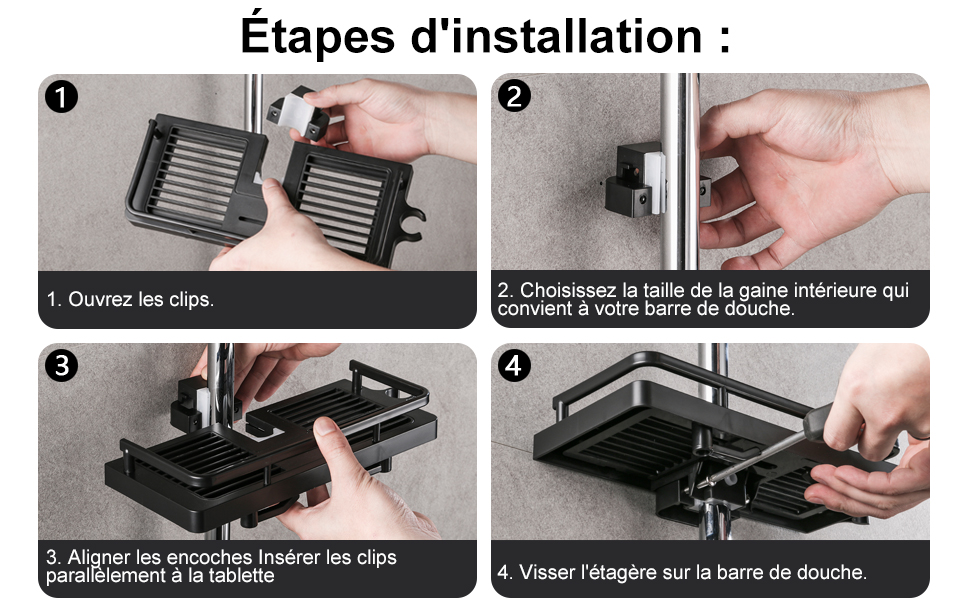 Étapes d'installation :

1

1. Ouvrez les clips.

2

2. Choisissez la taille de la gaine intérieure qui convient à votre barre de douche.

3

3. Aligner les encoches Insérer les clips parallèlement à la tablette

4

4. Visser l'étagère sur la barre de douche.