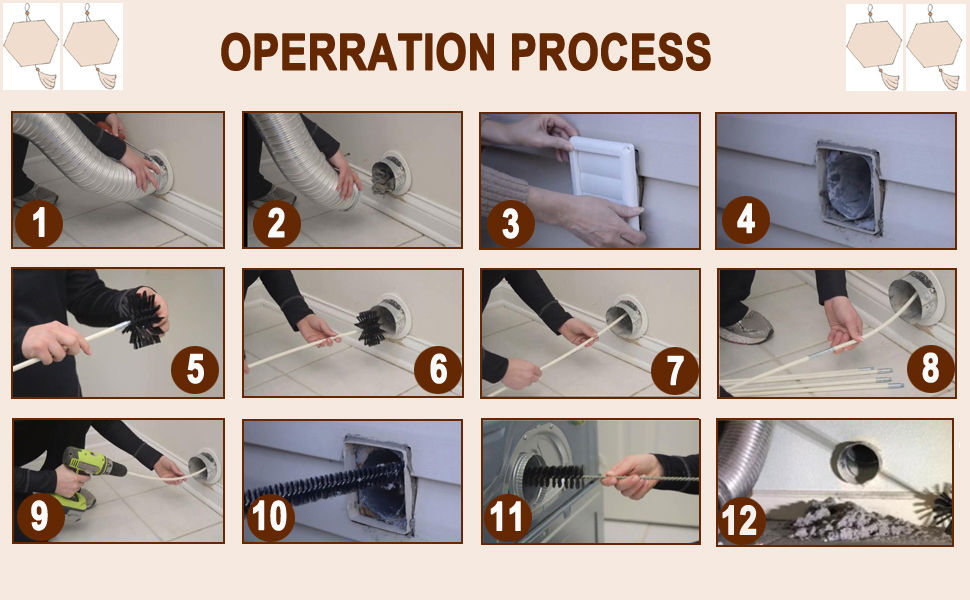 OPERRATION PROCESS

1

2

3

4

5

6

7

8

9

10

11

12