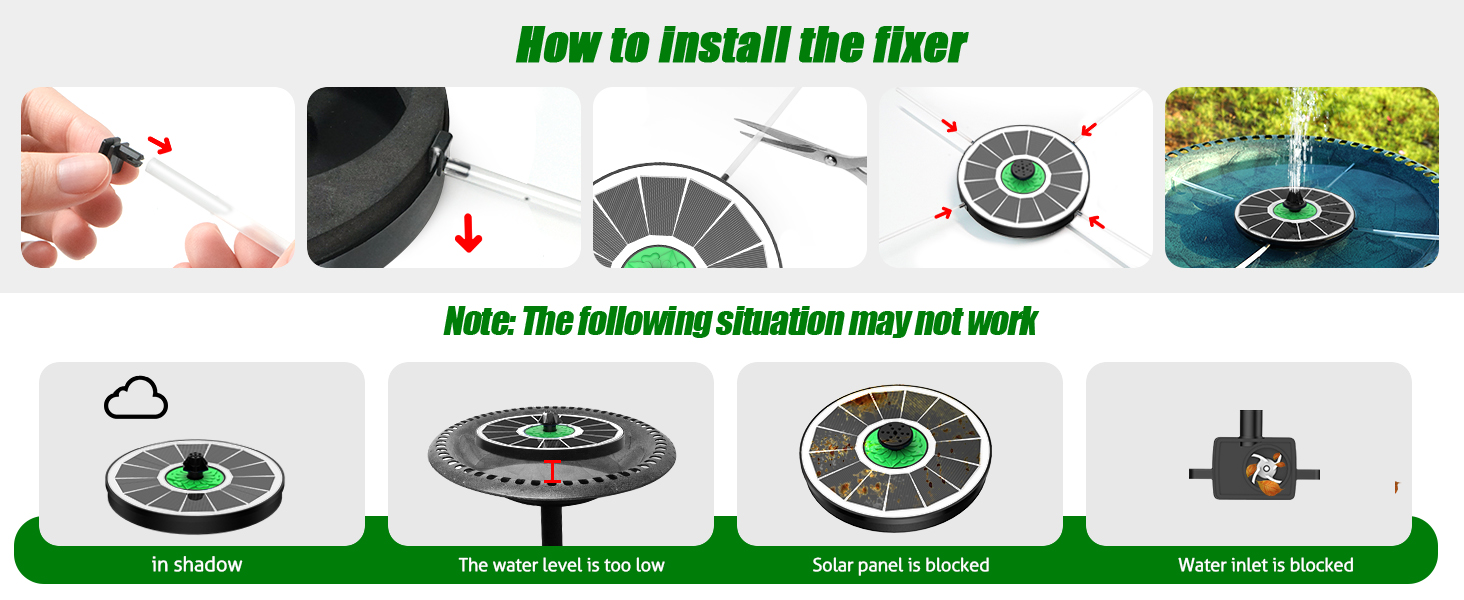 How to install the fixer

Note: The following situation may not work

in shadow

The water level is too low

Solar panel is blocked

Water inlet is blocked