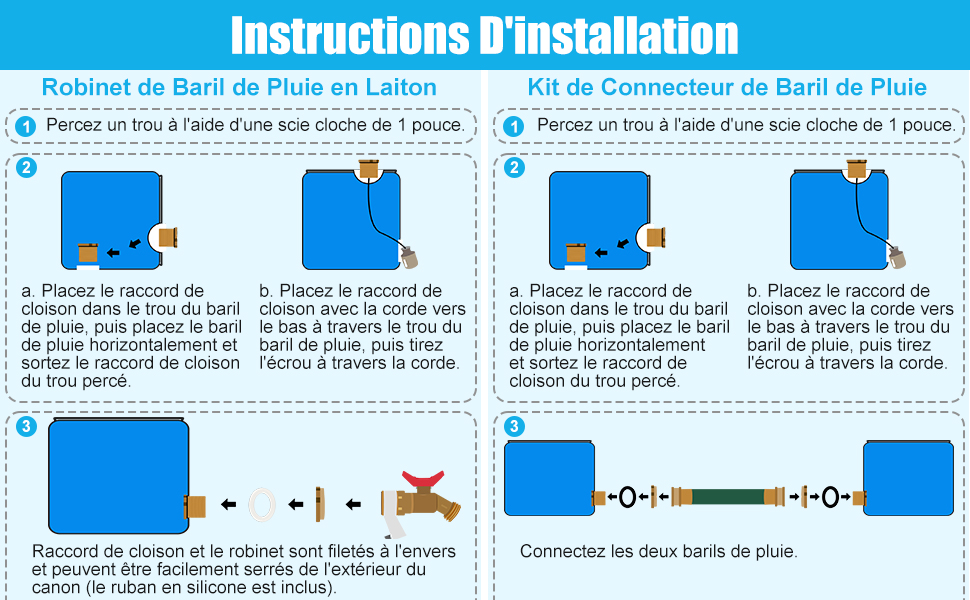 Instructions D'installation

Robinet de Baril de Pluie en Laiton

1 Percez un trou à l'aide d'une scie cloche de 1 pouce.

2

a. Placez le raccord de cloison dans le trou du baril de pluie, puis placez le baril de pluie horizontalement et sortez le raccord de cloison du trou percé.

b. Placez le raccord de cloison avec la corde vers le bas à travers le trou du baril de pluie, puis tirez l'écrou à travers la corde.

3

Raccord de cloison et le robinet sont filetés à l'envers et peuvent être facilement serrés de l'extérieur du canon (le ruban en silicone est inclus).

Kit de Connecteur de Baril de Pluie

1 Percez un trou à l'aide d'une scie cloche de 1 pouce.

2

a. Placez le raccord de cloison dans le trou du baril de pluie, puis placez le baril de pluie horizontalement et sortez le raccord de cloison du trou percé.

b. Placez le raccord de cloison avec la corde vers le bas à travers le trou du baril de pluie, puis tirez l'écrou à travers la corde.

3

Connectez les deux barils de pluie.