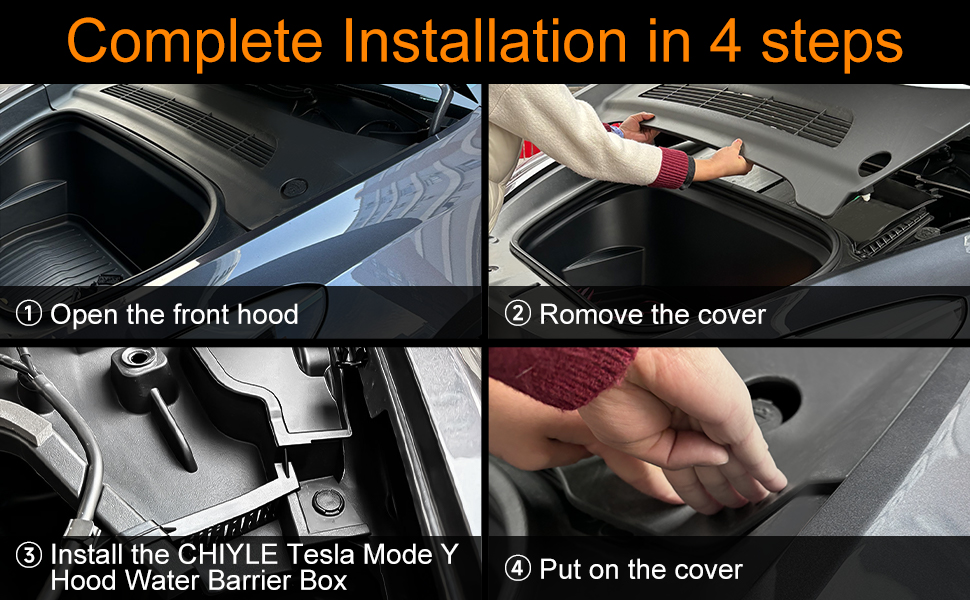 Complete Installation in 4 steps

① Open the front hood

② Romove the cover

③ Install the CHIYLE Tesla Mode Y Hood Water Barrier Box

④ Put on the cover