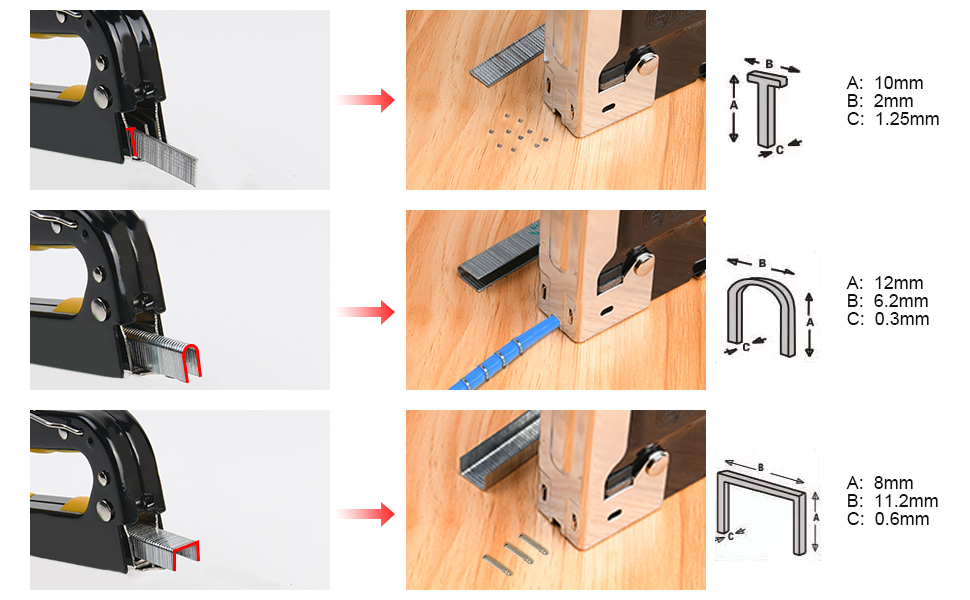 B
A
C

A: 10mm
B: 2mm
C: 1.25mm

B
A
C

A: 12mm
B: 6.2mm
C: 0.3mm

B
A
C

A: 8mm
B: 11.2mm
C: 0.6mm