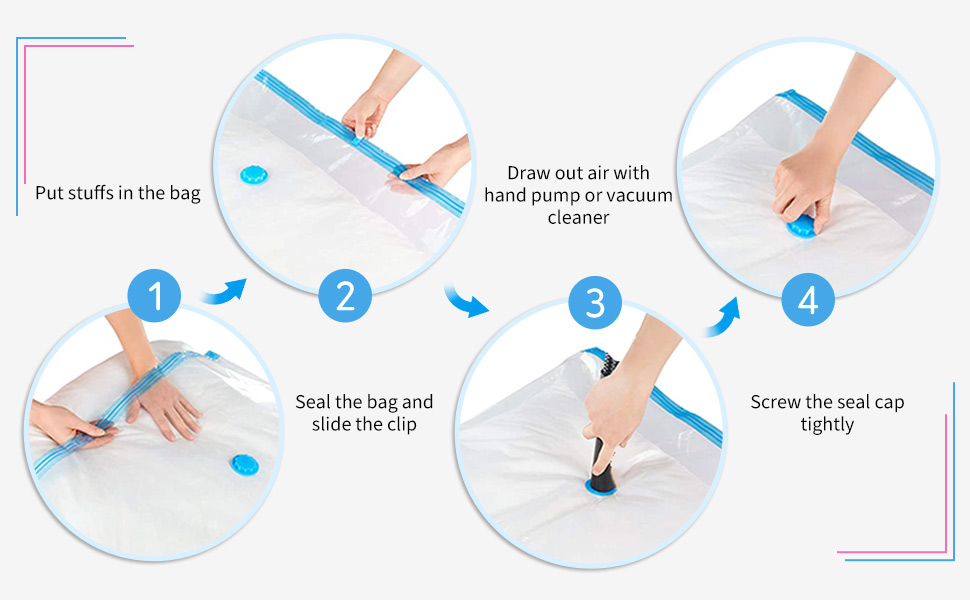 Put stuffs in the bag

1

2

Seal the bag and slide the clip

Draw out air with hand pump or vacuum cleaner

3

4

Screw the seal cap tightly