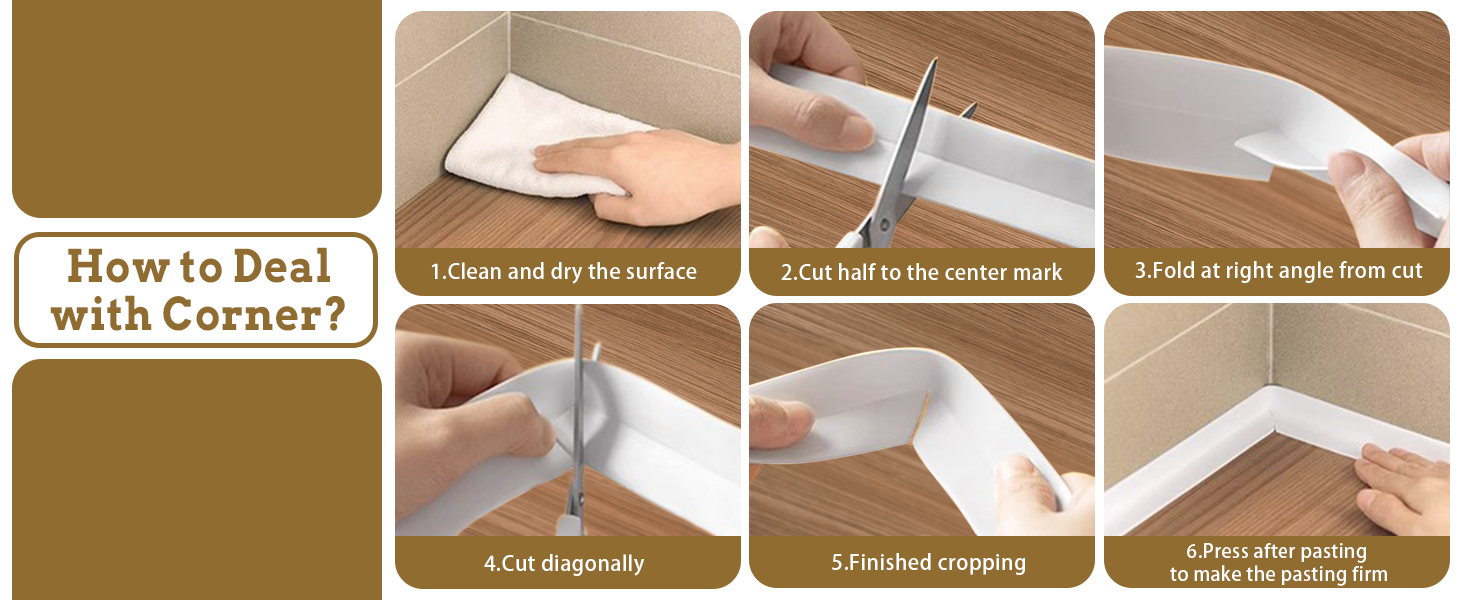 How to Deal with Corner?

1.Clean and dry the surface

2.Cut half to the center mark

3.Fold at right angle from cut

4.Cut diagonally

5.Finished cropping

6.Press after pasting to make the pasting firm