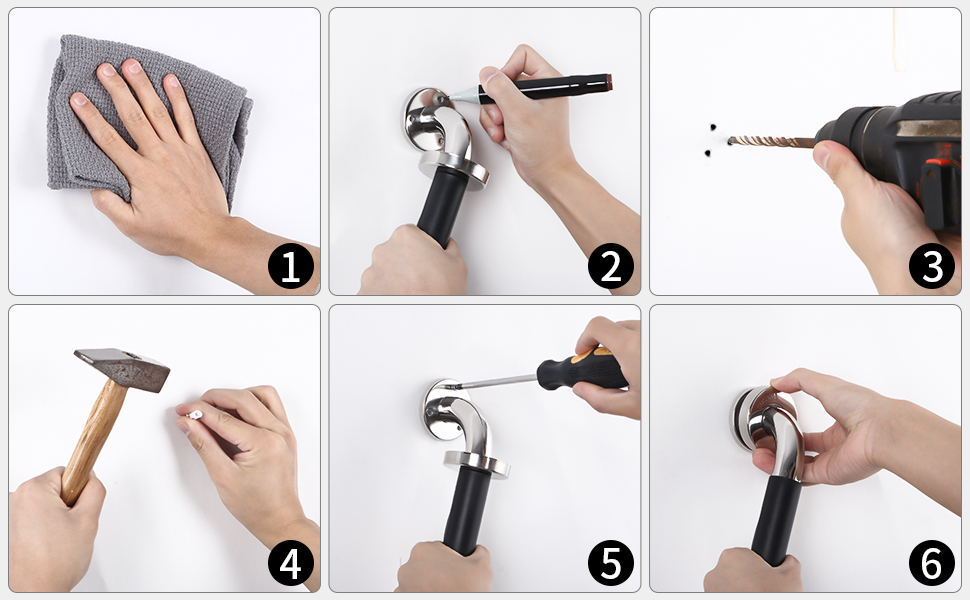 1

2

3

4

5

6