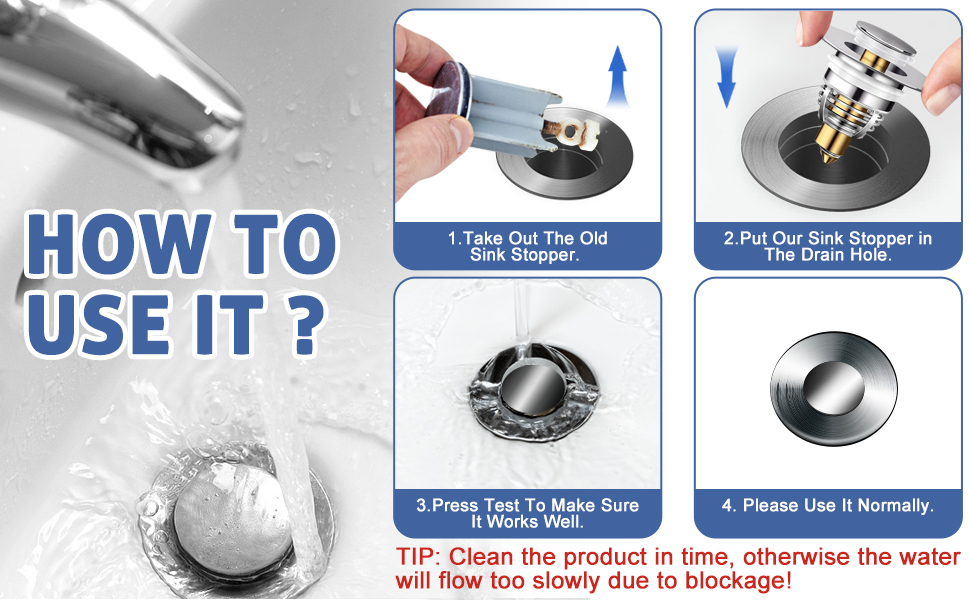 HOW TO USE IT ?

1.Take Out The Old Sink Stopper.

2.Put Our Sink Stopper in The Drain Hole.

3.Press Test To Make Sure It Works Well.

4. Please Use It Normally.

TIP: Clean the product in time, otherwise the water will flow too slowly due to blockage!