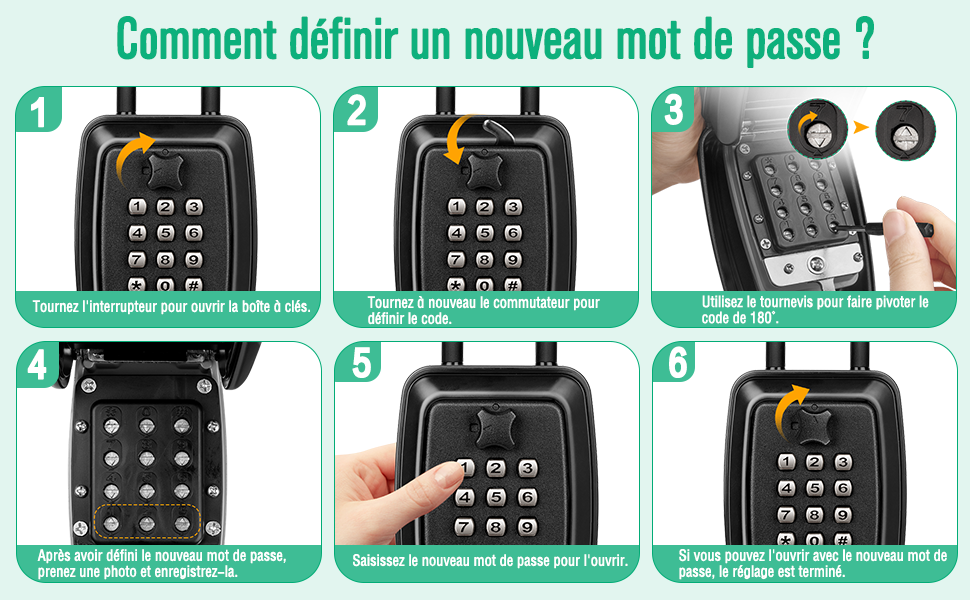 Comment définir un nouveau mot de passe ?

1

1 2 3
4 5 6
7 8 9
* 0 #

Tournez l'interrupteur pour ouvrir la boîte à clés.

2

1 2 3
4 5 6
7 8 9
* 0 #

Tournez à nouveau le commutateur pour définir le code.

3

Utilisez le tournevis pour faire pivoter le code de 180°.

4

Après avoir défini le nouveau mot de passe, prenez une photo et enregistrez-la.

5

1 2 3
4 5 6
7 8 9

Saisissez le nouveau mot de passe pour l'ouvrir.

6

1 2 3
4 5 6
7 8 9
* 0 #

Si vous pouvez l'ouvrir avec le nouveau mot de passe, le réglage est terminé.