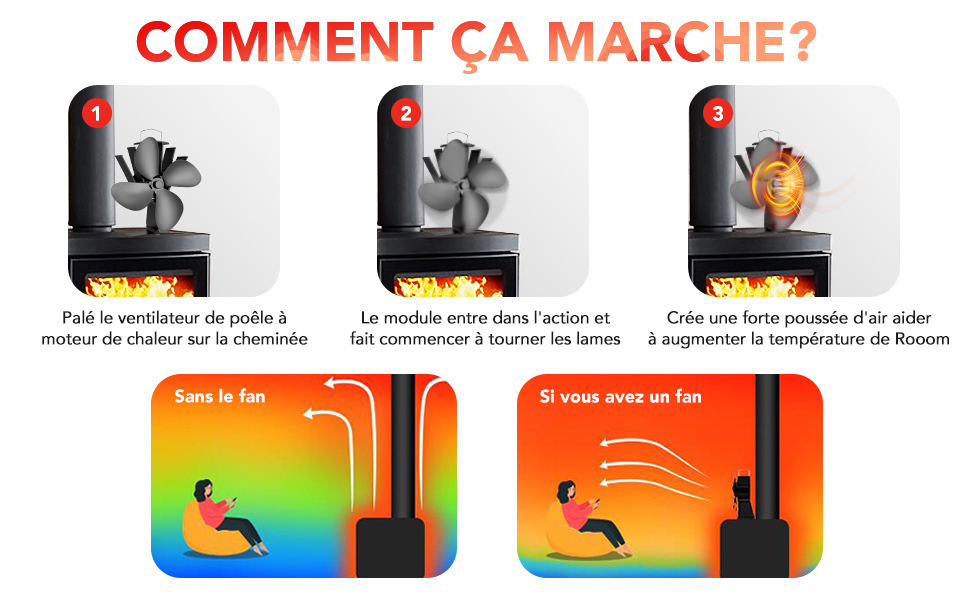 COMMENT ÇA MARCHE?

1

Palé le ventilateur de poêle à moteur de chaleur sur la cheminée

2

Le module entre dans l'action et fait commencer à tourner les lames

3

Crée une forte poussée d'air aider à augmenter la température de Rooom

Sans le fan

Si vous avez un fan