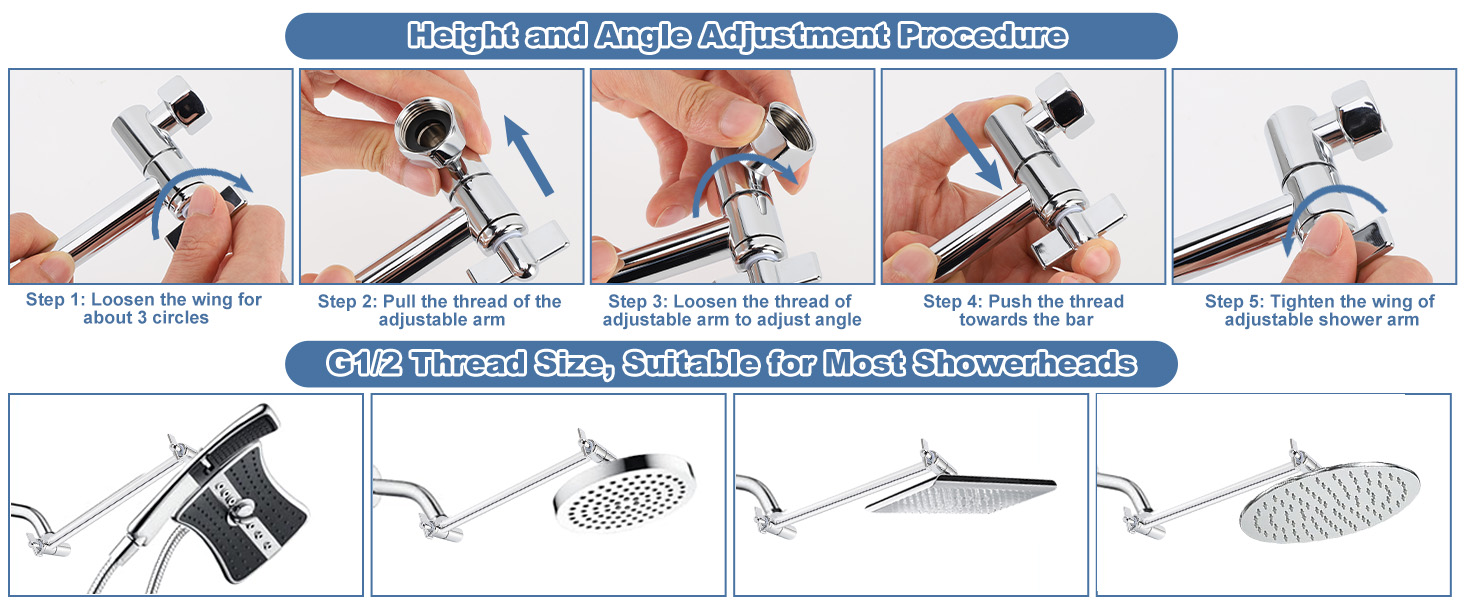 Height and Angle Adjustment Procedure

Step 1: Loosen the wing for about 3 circles

Step 2: Pull the thread of the adjustable arm

Step 3: Loosen the thread of adjustable arm to adjust angle

Step 4: Push the thread towards the bar

Step 5: Tighten the wing of adjustable shower arm

G1/2 Thread Size, Suitable for Most Showerheads