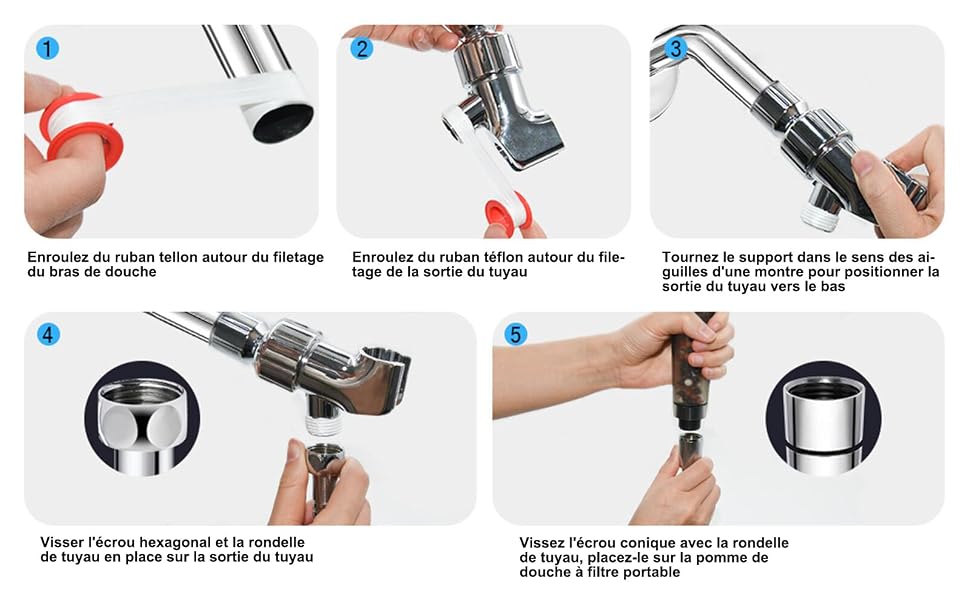 1

Enroulez du ruban tellon autour du filetage du bras de douche

2

Enroulez du ruban téflon autour du filetage de la sortie du tuyau

3

Tournez le support dans le sens des aiguilles d'une montre pour positionner la sortie du tuyau vers le bas

4

Visser l'écrou hexagonal et la rondelle de tuyau en place sur la sortie du tuyau

5

Vissez l'écrou conique avec la rondelle de tuyau, placez-le sur la pomme de douche à filtre portable