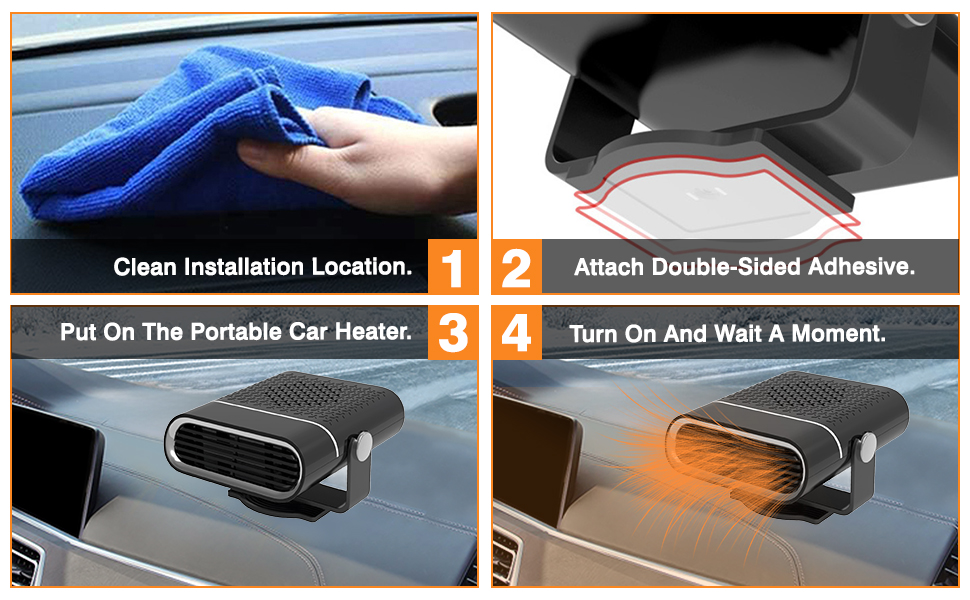 Clean Installation Location. 1

2 Attach Double-Sided Adhesive.

Put On The Portable Car Heater. 3

4 Turn On And Wait A Moment.