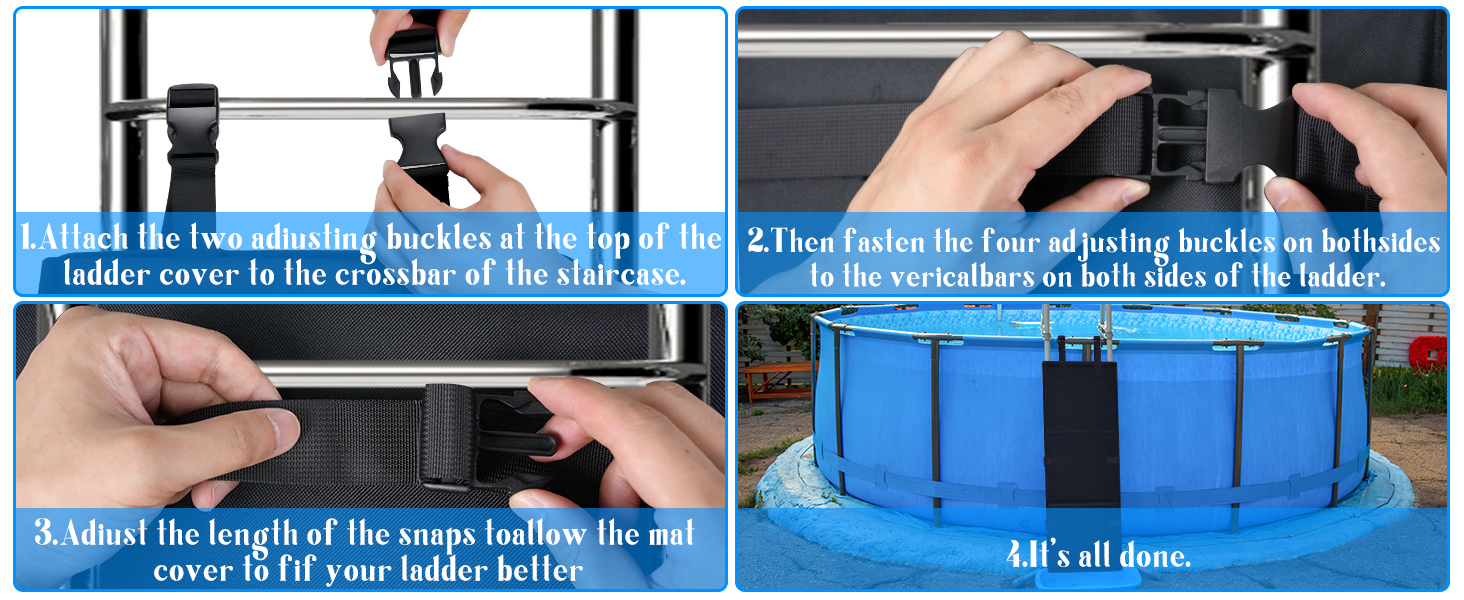 1.Attach the two adiusting buckles at the top of the ladder cover to the crossbar of the staircase.

2.Then fasten the four adjusting buckles on bothsides to the vericalbars on both sides of the ladder.

3.Adiust the length of the snaps toallow the mat cover to fif your ladder better

4.It's all done.