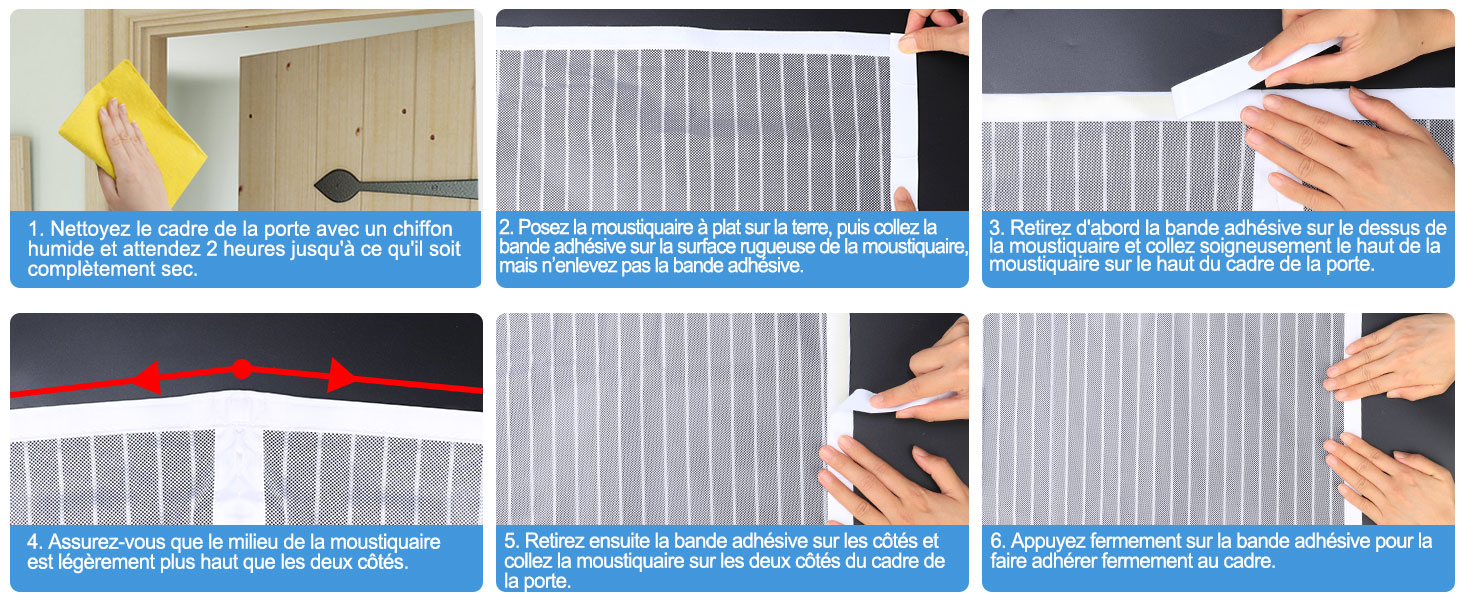 1. Nettoyez le cadre de la porte avec un chiffon humide et attendez 2 heures jusqu'à ce qu'il soit complètement sec.

2. Posez la moustiquaire à plat sur la terre, puis collez la bande adhésive sur la surface rugueuse de la moustiquaire, mais n'enlevez pas la bande adhésive.

3. Retirez d'abord la bande adhésive sur le dessus de la moustiquaire et collez soigneusement le haut de la moustiquaire sur le haut du cadre de la porte.

4. Assurez-vous que le milieu de la moustiquaire est légèrement plus haut que les deux côtés.

5. Retirez ensuite la bande adhésive sur les côtés et collez la moustiquaire sur les deux côtés du cadre de la porte.

6. Appuyez fermement sur la bande adhésive pour la faire adhérer fermement au cadre.