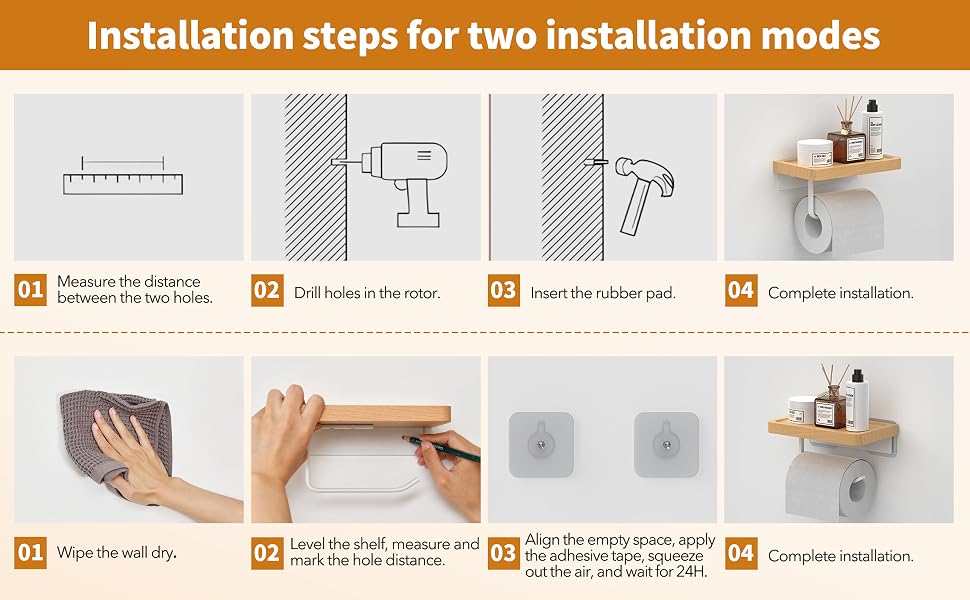 Installation steps for two installation modes

01 Measure the distance between the two holes.

02 Drill holes in the rotor.

03 Insert the rubber pad.

04 Complete installation.

01 Wipe the wall dry.

02 Level the shelf, measure and mark the hole distance.

03 Align the empty space, apply the adhesive tape, squeeze out the air, and wait for 24H.

04 Complete installation.