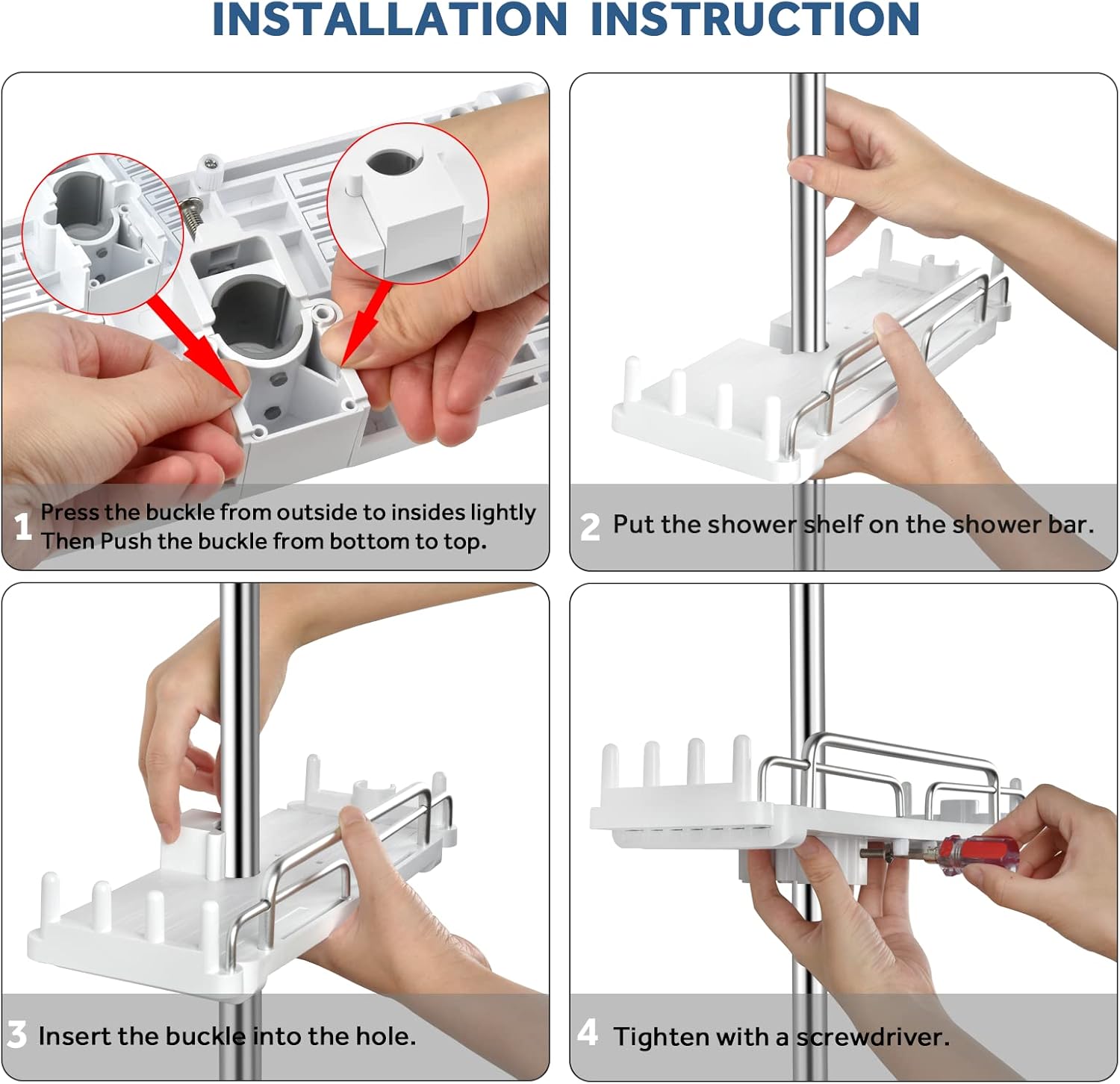 INSTALLATION INSTRUCTION

1 Press the buckle from outside to insides lightly Then Push the buckle from bottom to top.

2 Put the shower shelf on the shower bar.

3 Insert the buckle into the hole.

4 Tighten with a screwdriver.